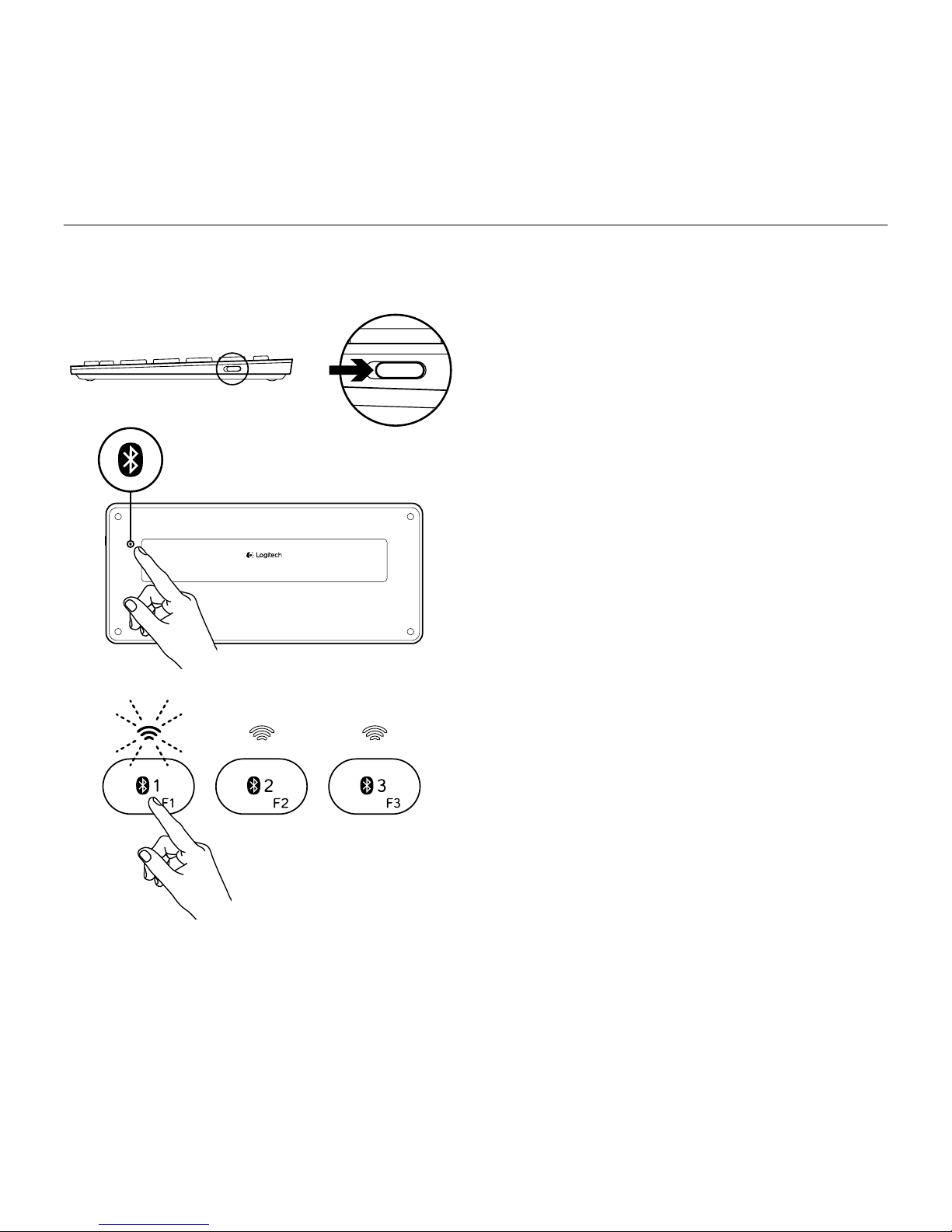 Logitech

1
F1

2
F2

3
F3