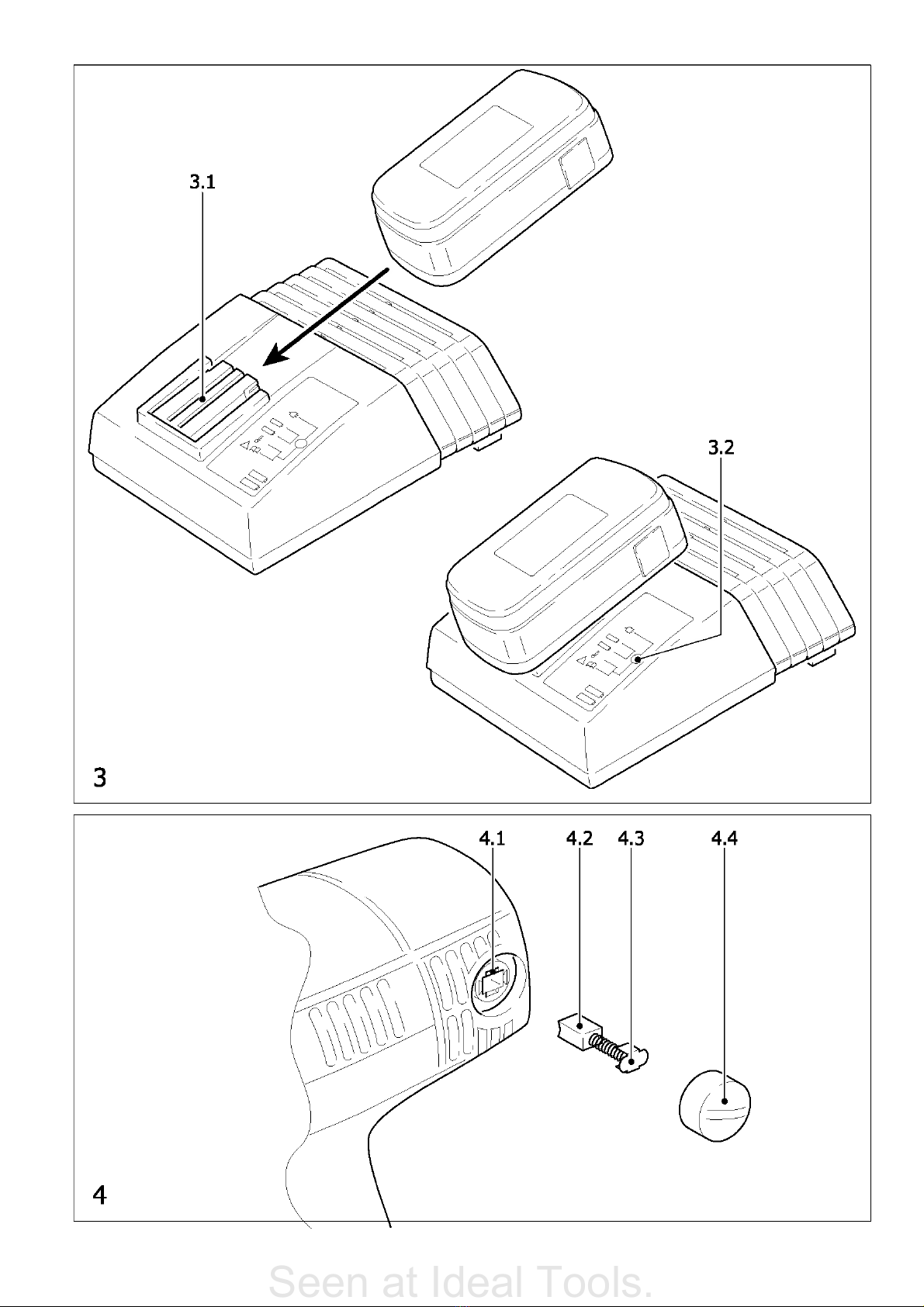 3.1

3.2

3

4.1 4.2 4.3 4.4

4

Seen at Ideal Tools.