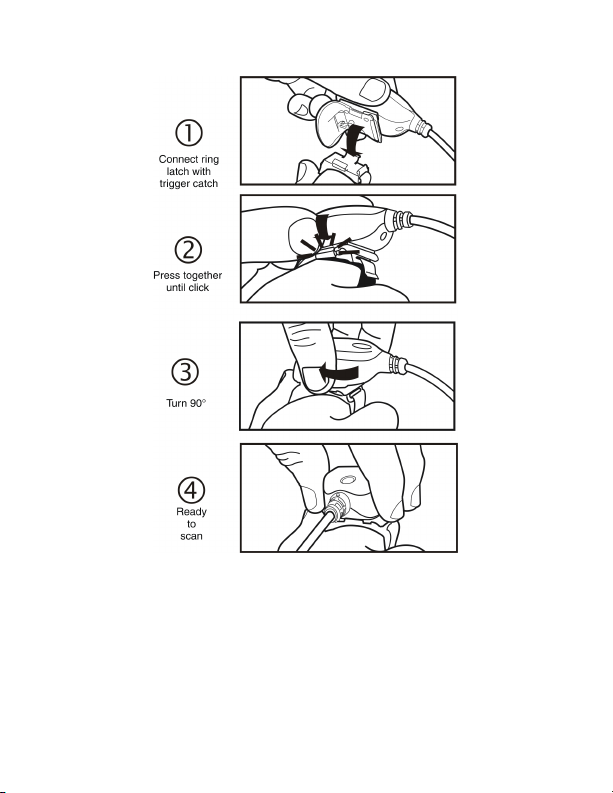 ①
Connect ring latch with trigger catch

②
Press together until click

③
Turn 90°

④
Ready to scan