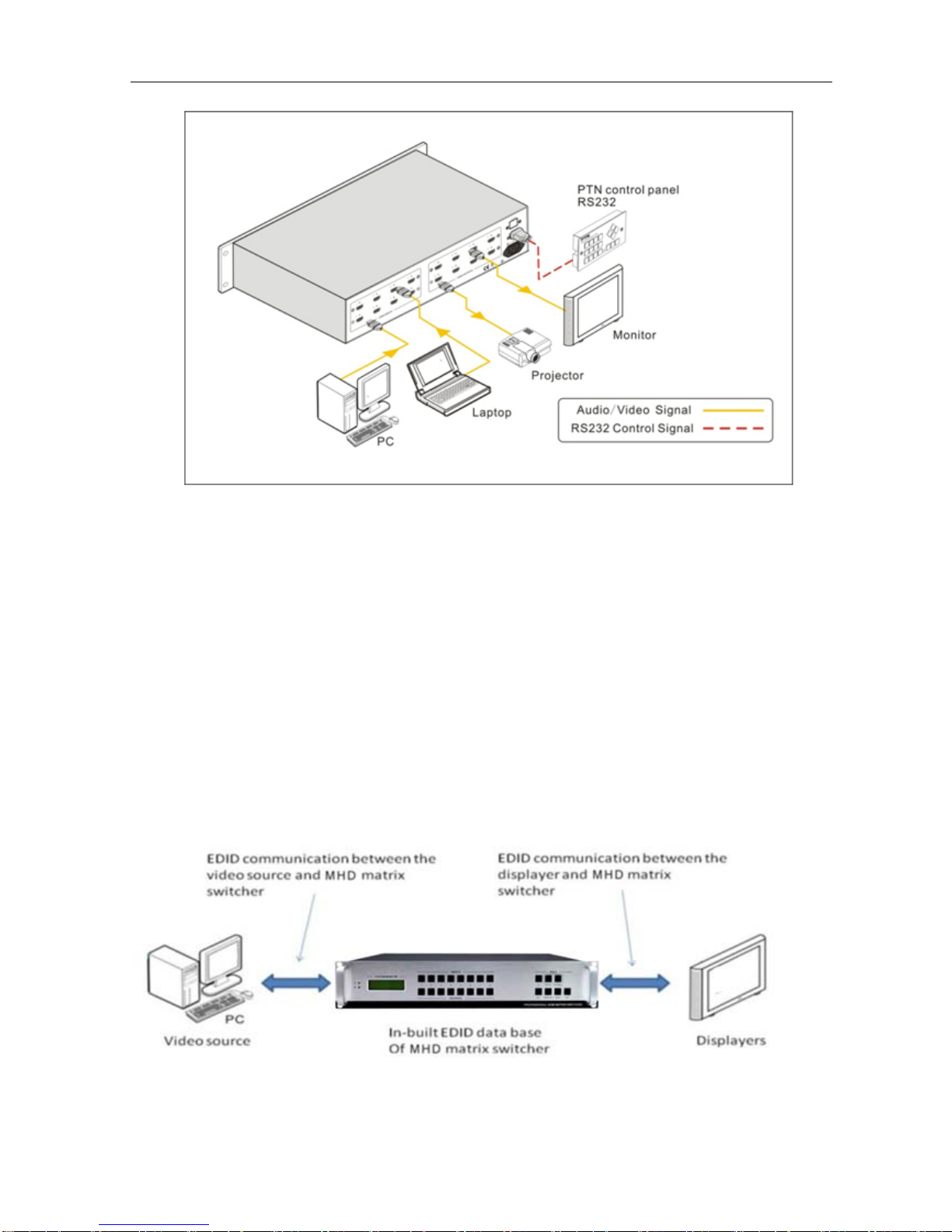 PTN control panel
RS232

Monitor

Projector

Laptop

PC

Audio/Video Signal
RS232 Control Signal

EDID communication between the video source and MHD matrix switcher

EDID communication between the displayer and MHD matrix switcher

PC
Video source

In-built EDID data base
Of MHD matrix switcher

Displayers