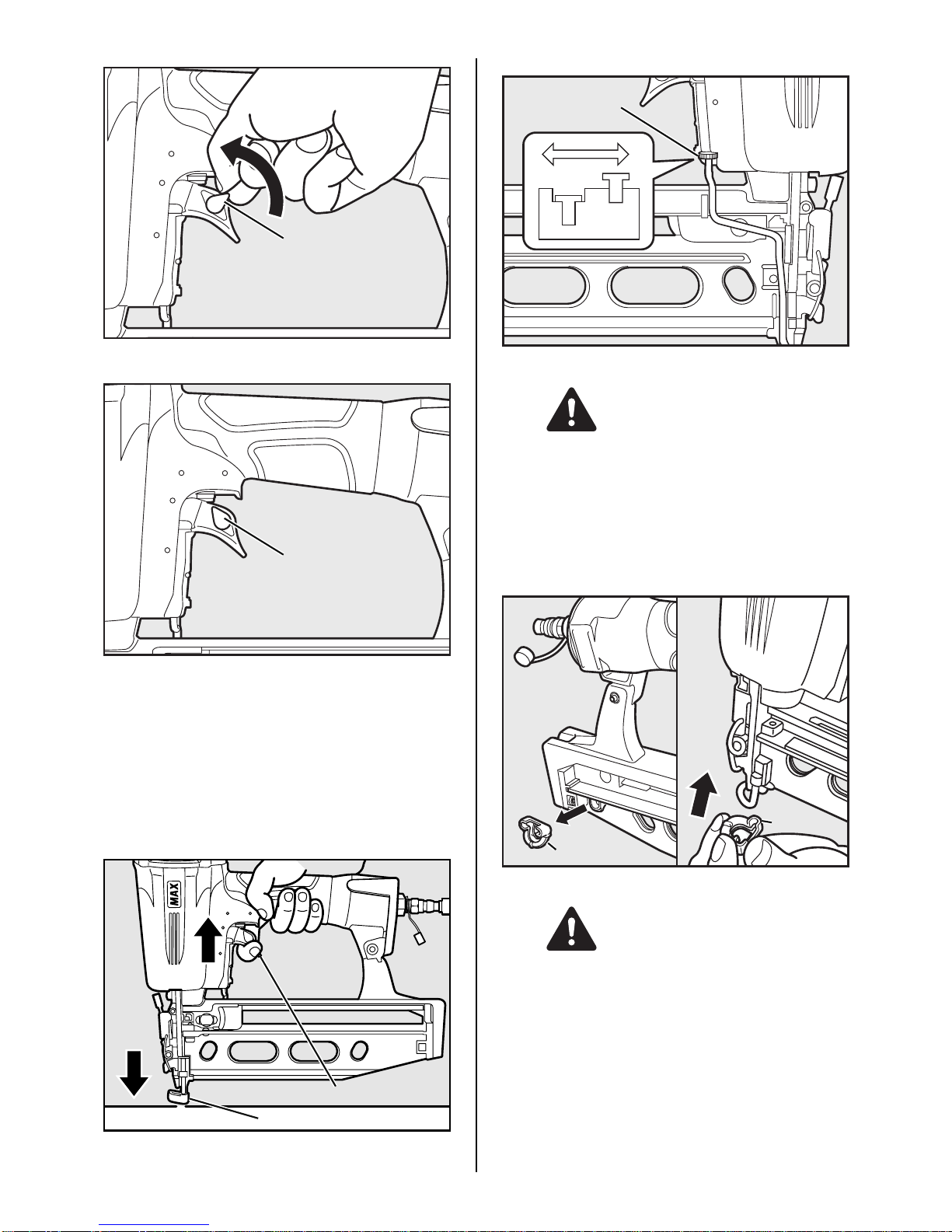 MAX