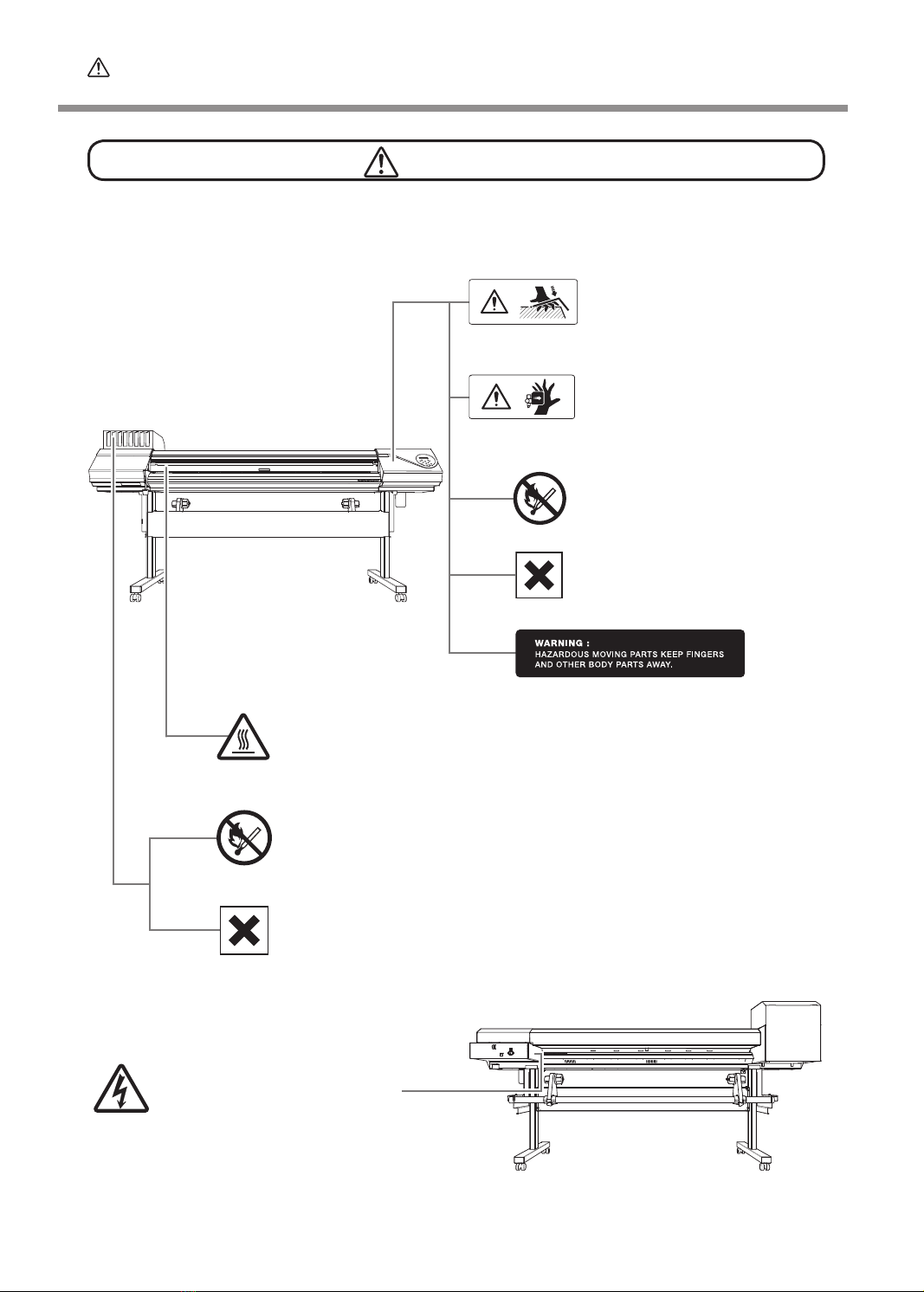 WARNING :
HAZARDOUS MOVING PARTS KEEP FINGERS AND OTHER BODY PARTS AWAY.