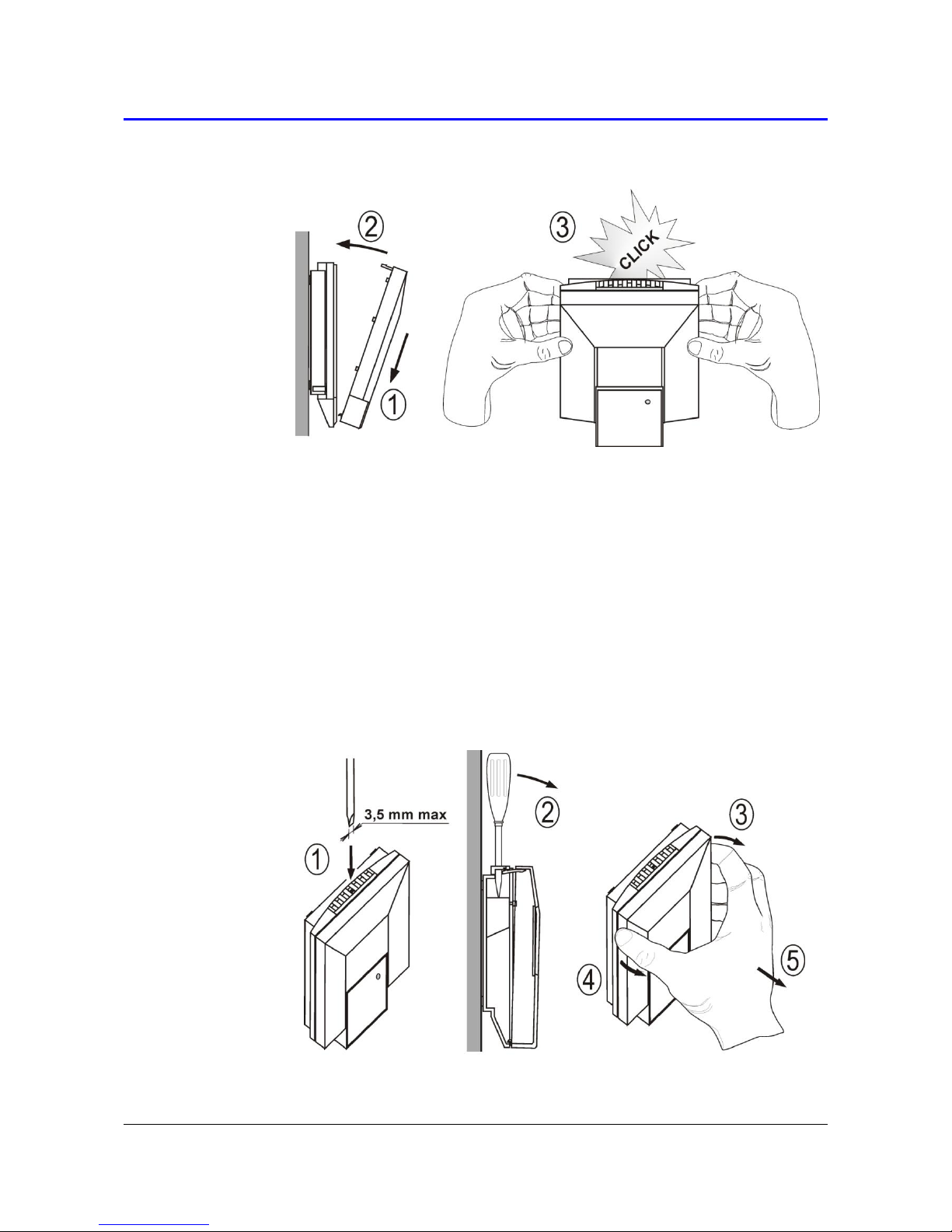 ② ③ CLICK ①

3,5 mm max ① ② ③ ④ ⑤