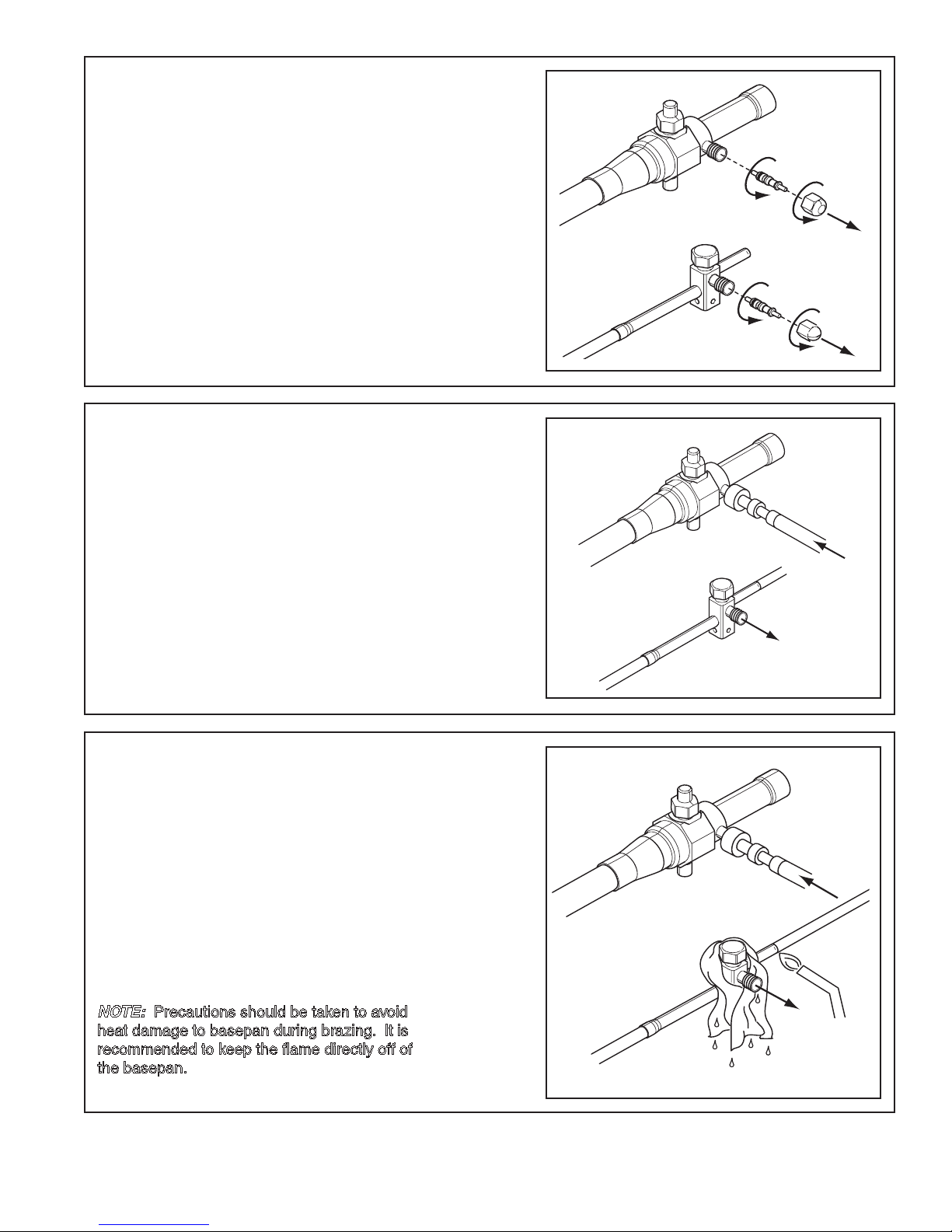 NOTE: Precautions should be taken to avoid heat damage to basepan during brazing. It is recommended to keep the flame directly off of the basepan.