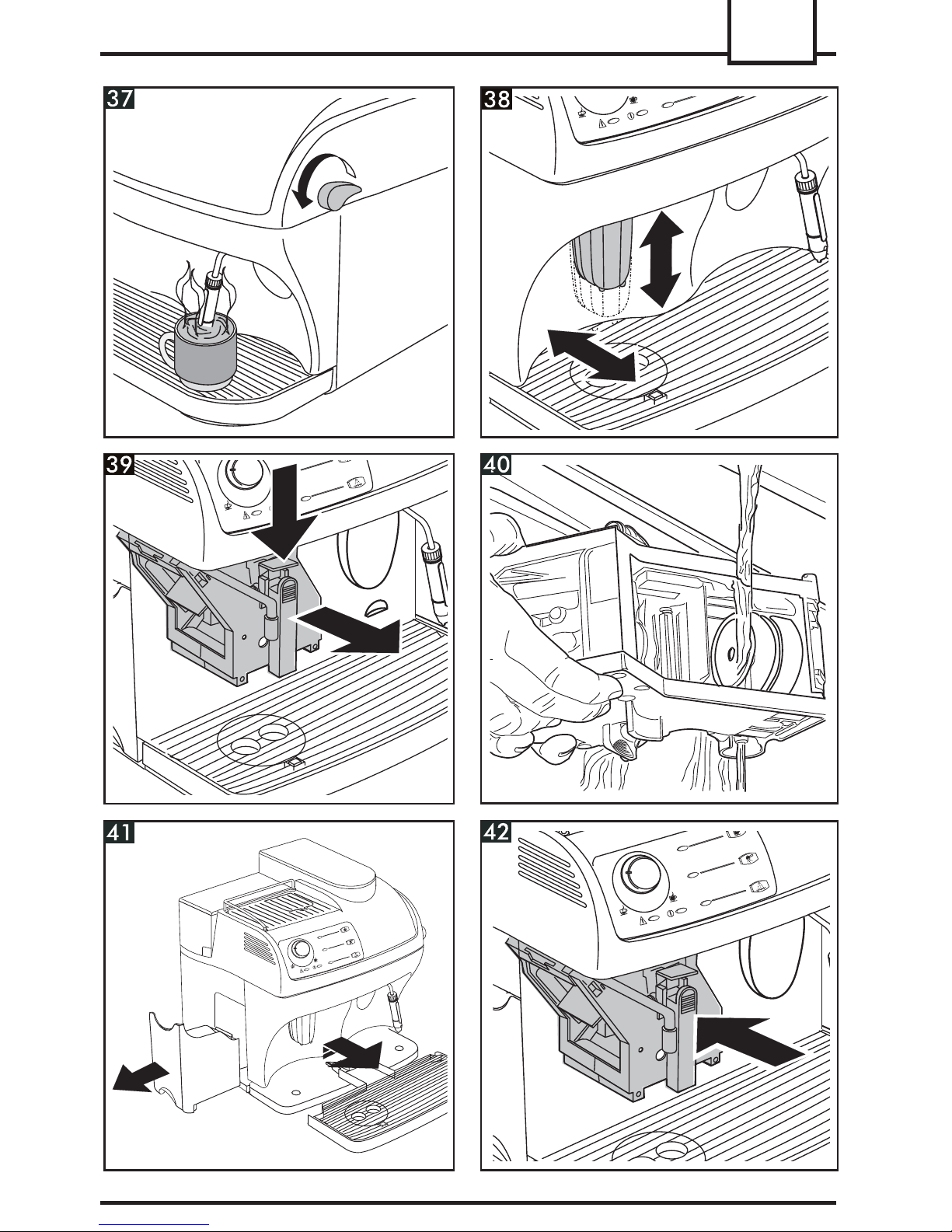 37

38

39

40

41

42