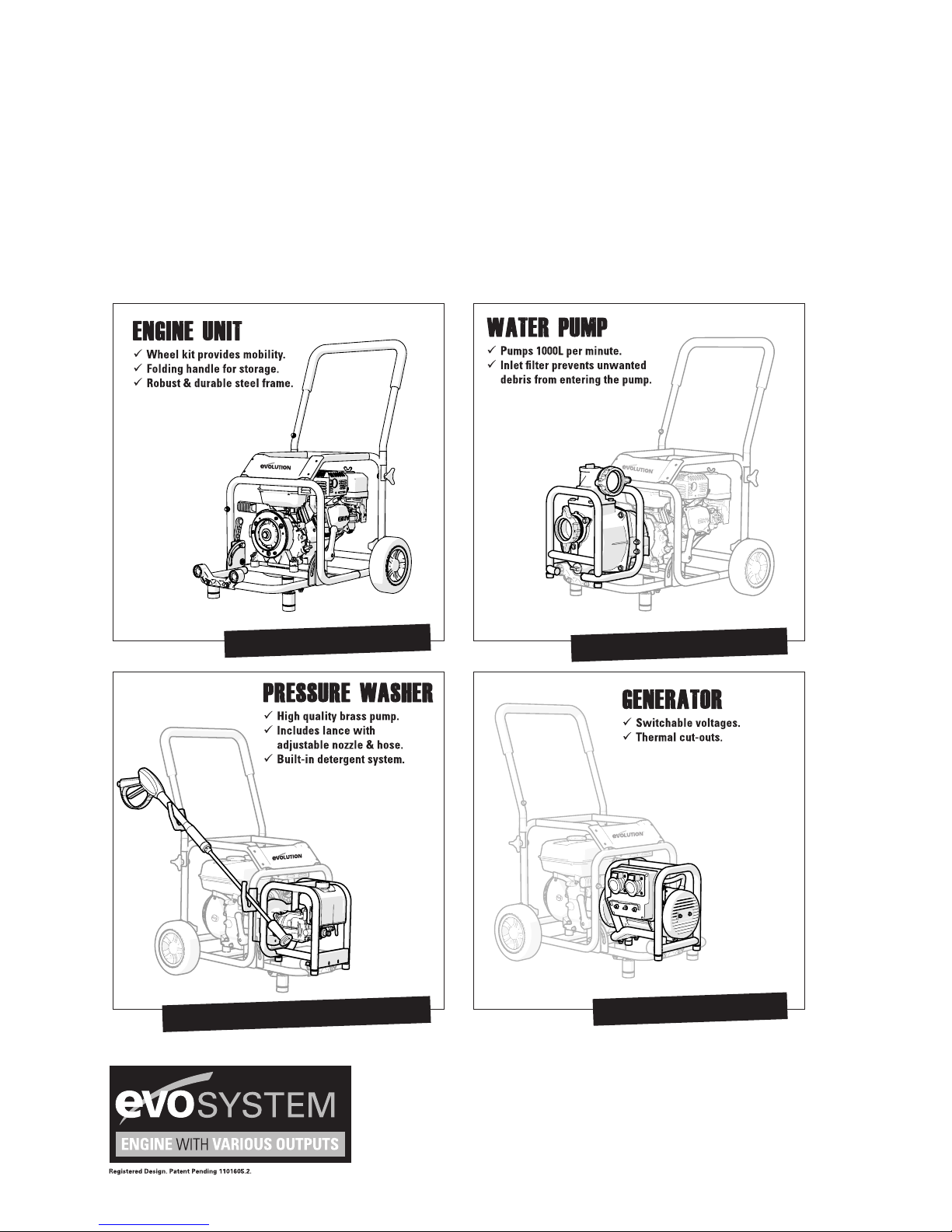 ENGINE UNIT

✓ Wheel kit provides mobility.
✓ Folding handle for storage.
✓ Robust & durable steel frame.

EVOLUTION

WATER PUMP

✓ Pumps 1000L per minute.
✓ Inlet filter prevents unwanted debris from entering the pump.

EVOLUTION

PRESSURE WASHER

✓ High quality brass pump.
✓ Includes lance with adjustable nozzle & hose.
✓ Built-in detergent system.

EVOLUTION

GENERATOR

✓ Switchable voltages.
✓ Thermal cut-outs.

EVOLUTION

evoSYSTEM
ENGINE WITH VARIOUS OUTPUTS

Registered Design. Patent Pending 1101605.2.