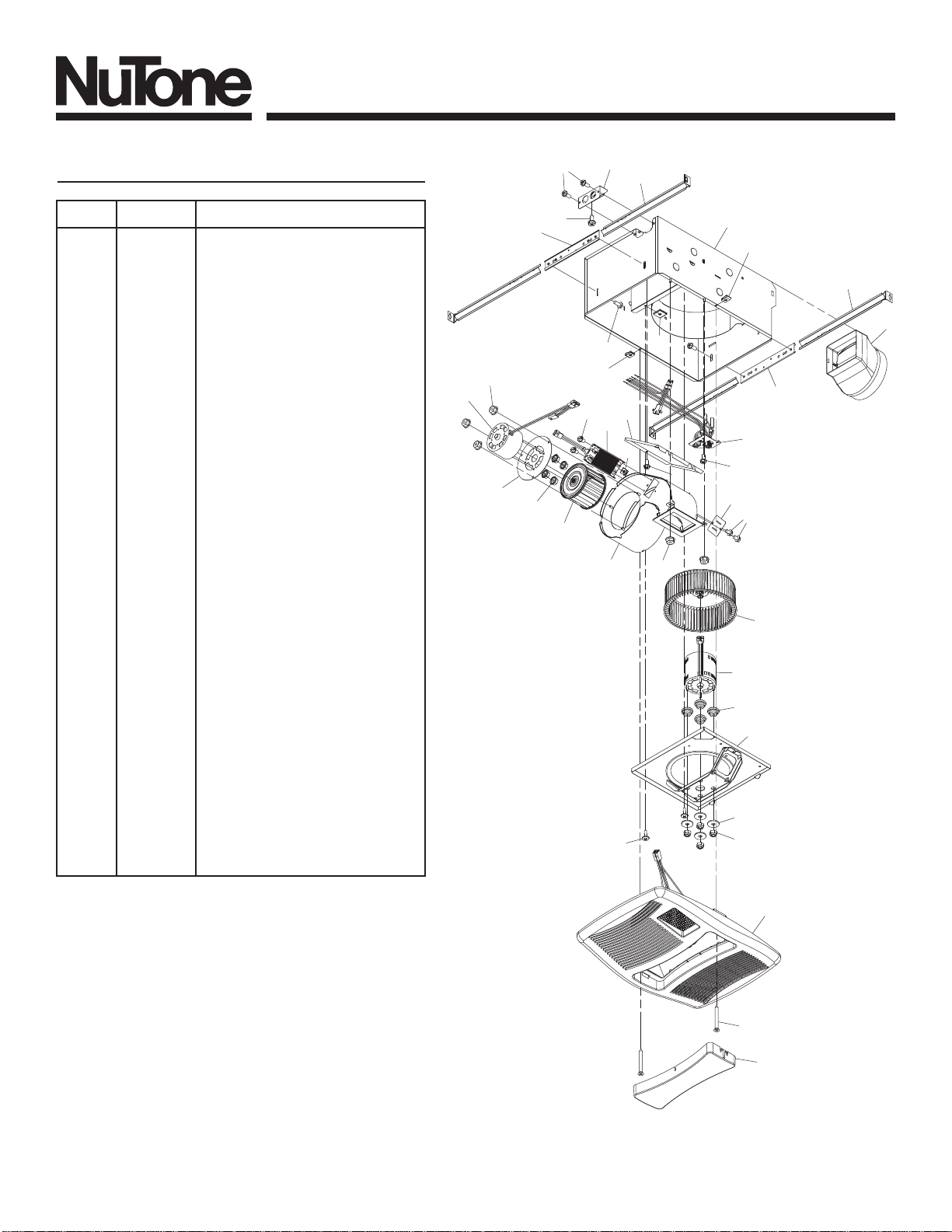 NuTone