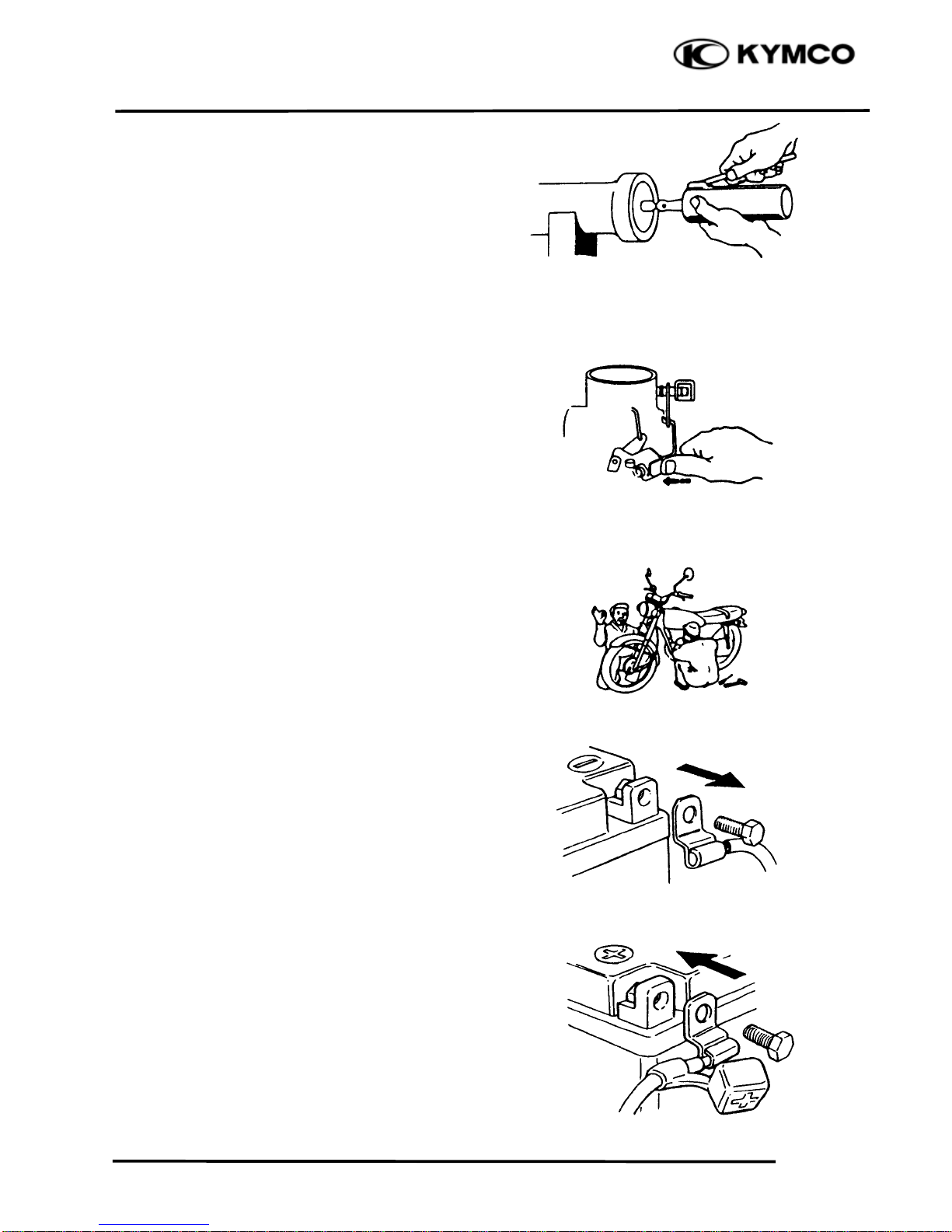 KYMCO