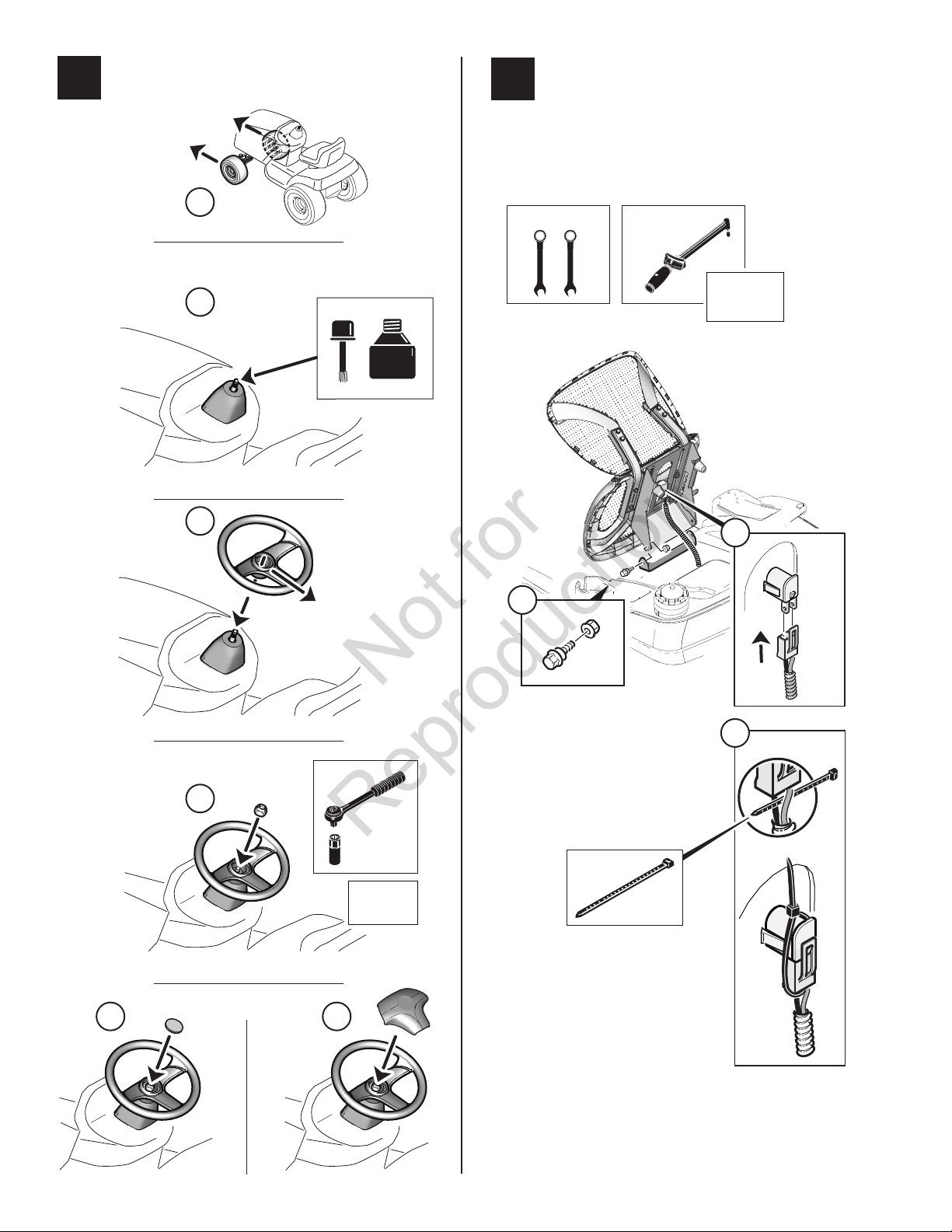 Not for Reproduction