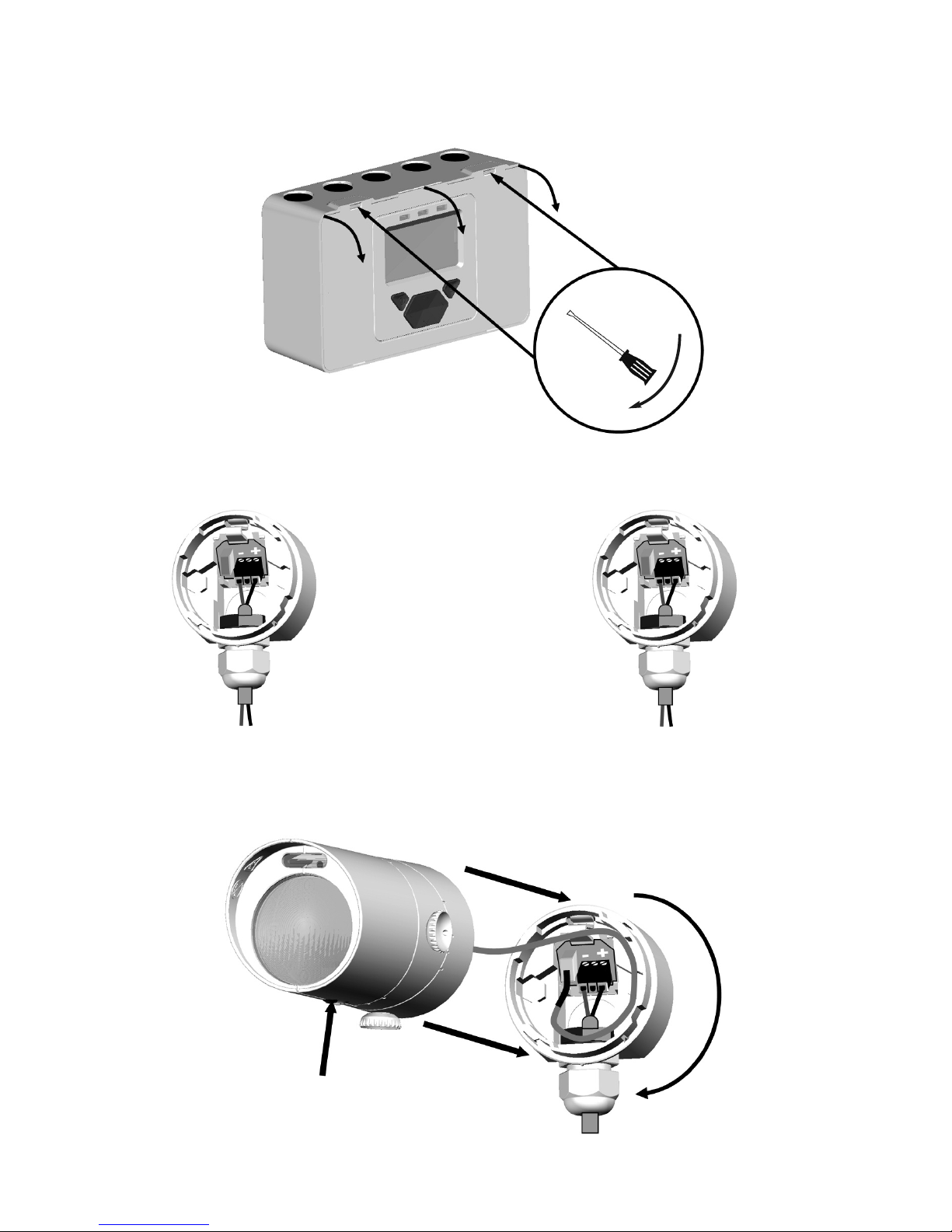 - +

- +

- +