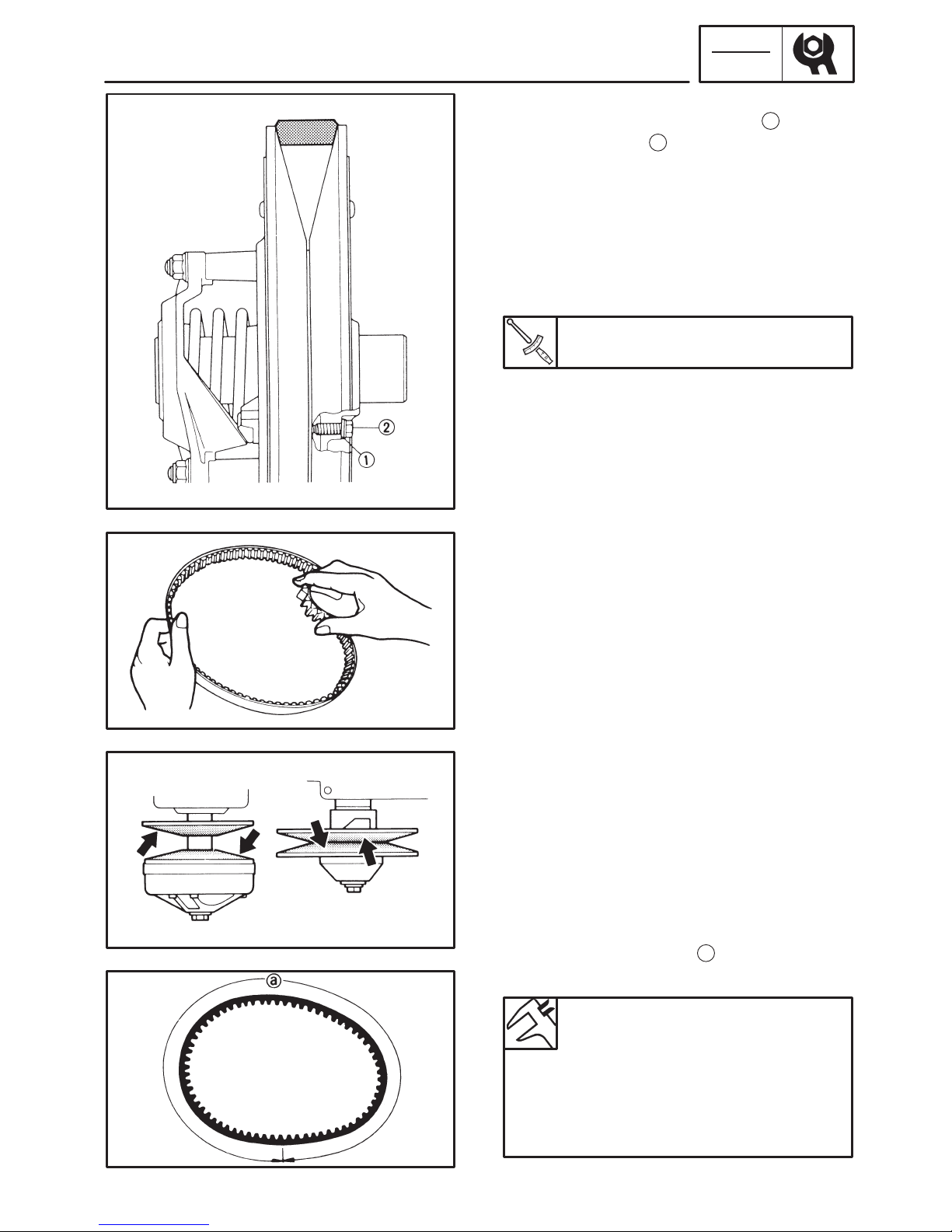 ②

①

ⓐ