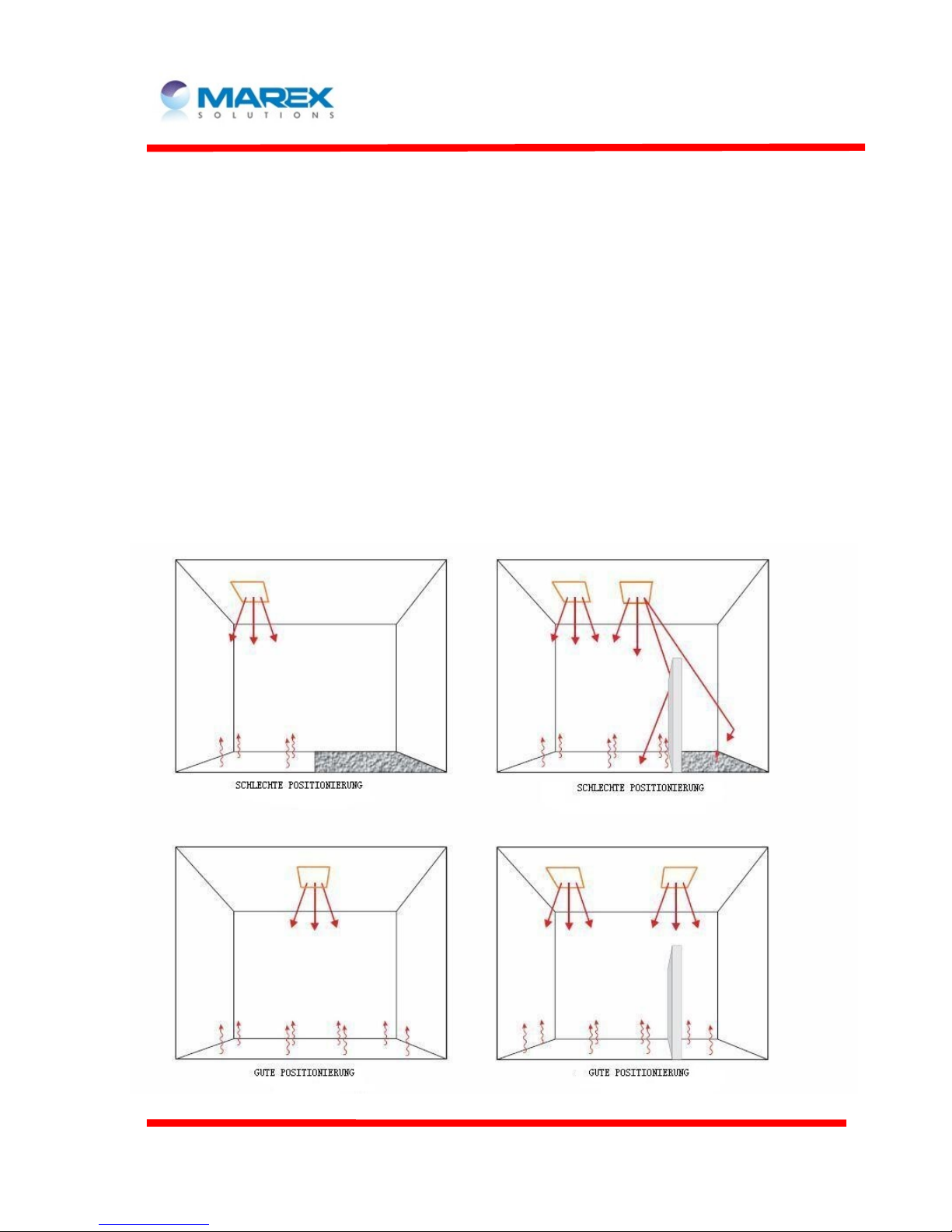 MAREX
SOLUTIONS

SCHLECHTE POSITIONIERUNG

SCHLECHTE POSITIONIERUNG

GUTE POSITIONIERUNG

GUTE POSITIONIERUNG