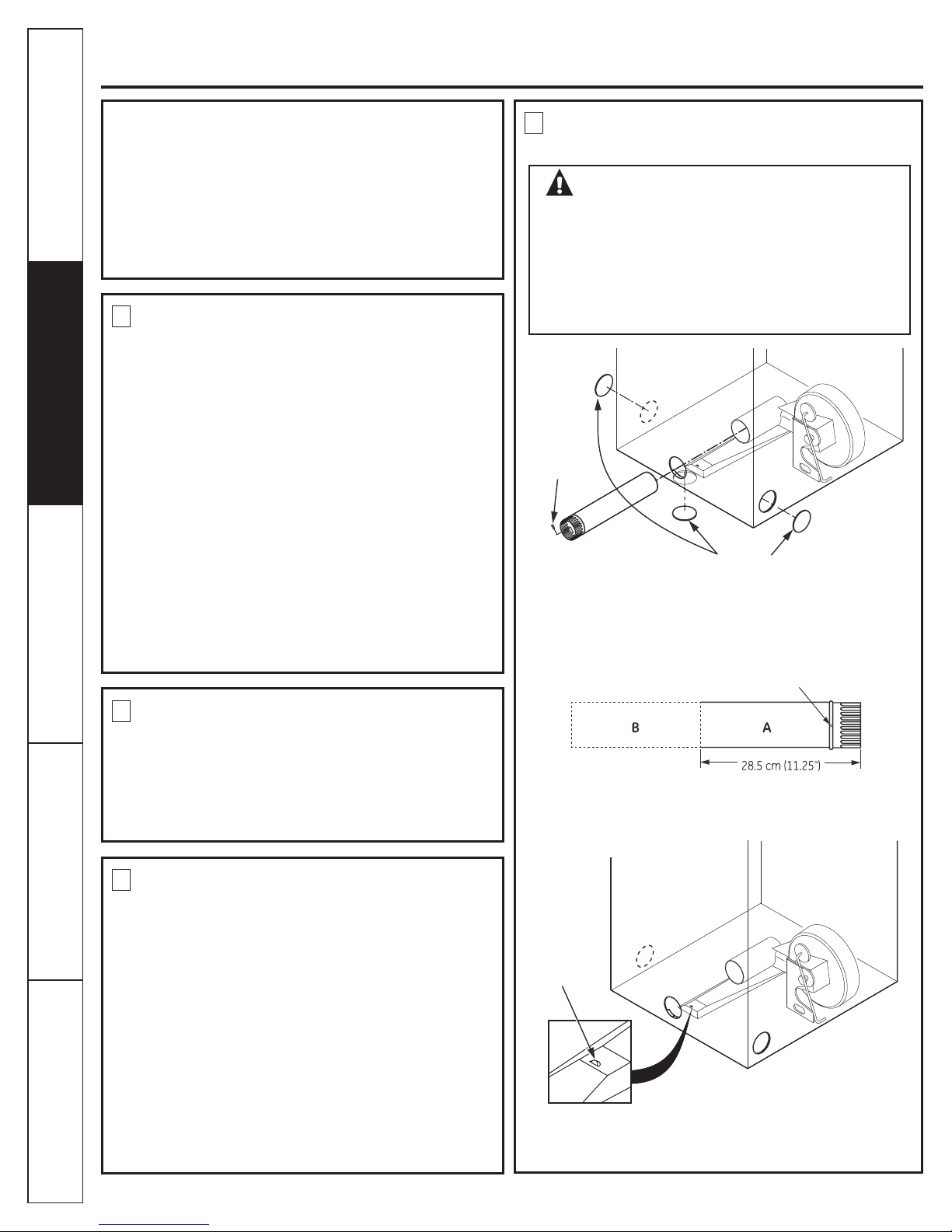 B
A
28.5 cm (11.25")