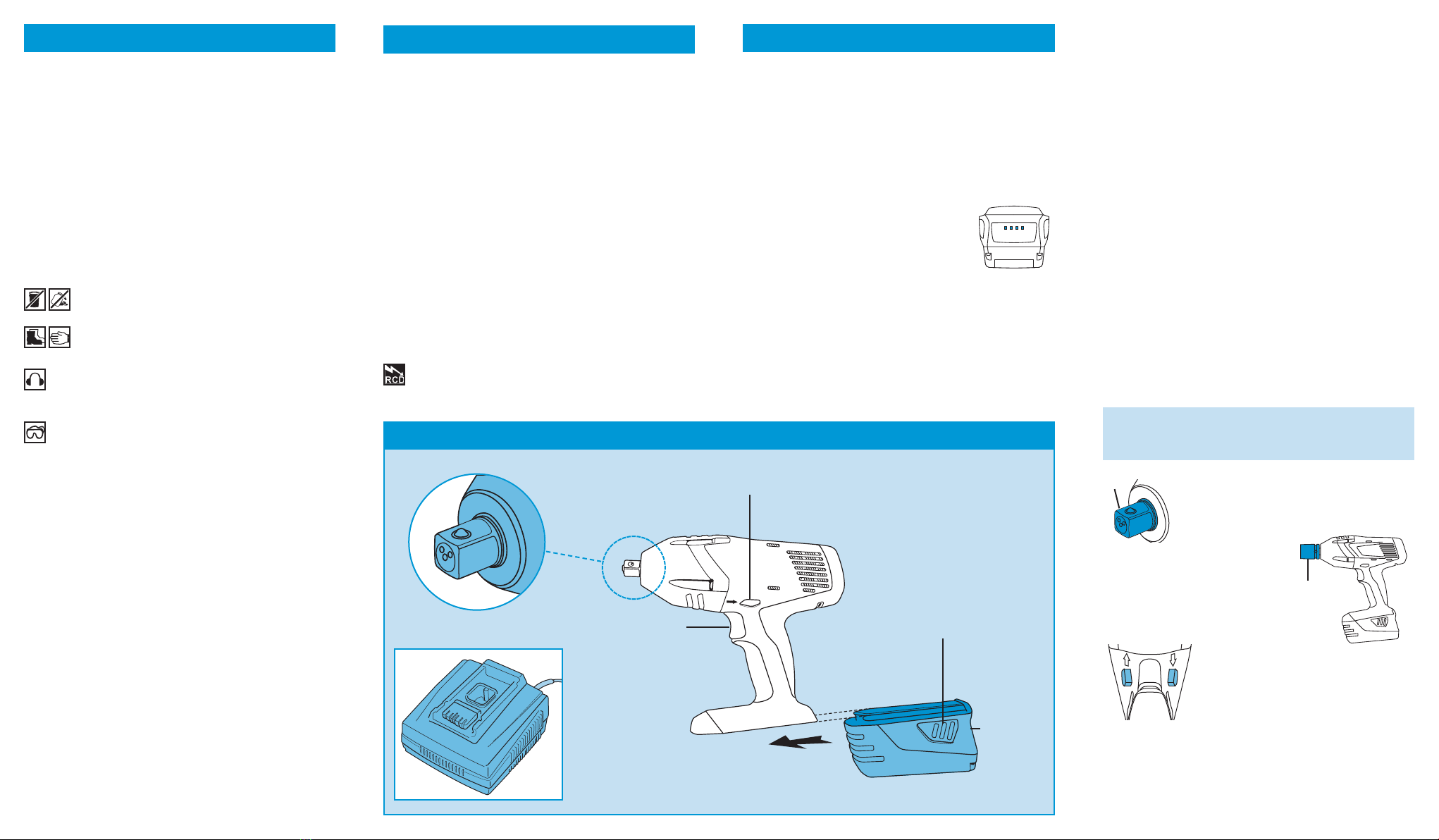 RCD