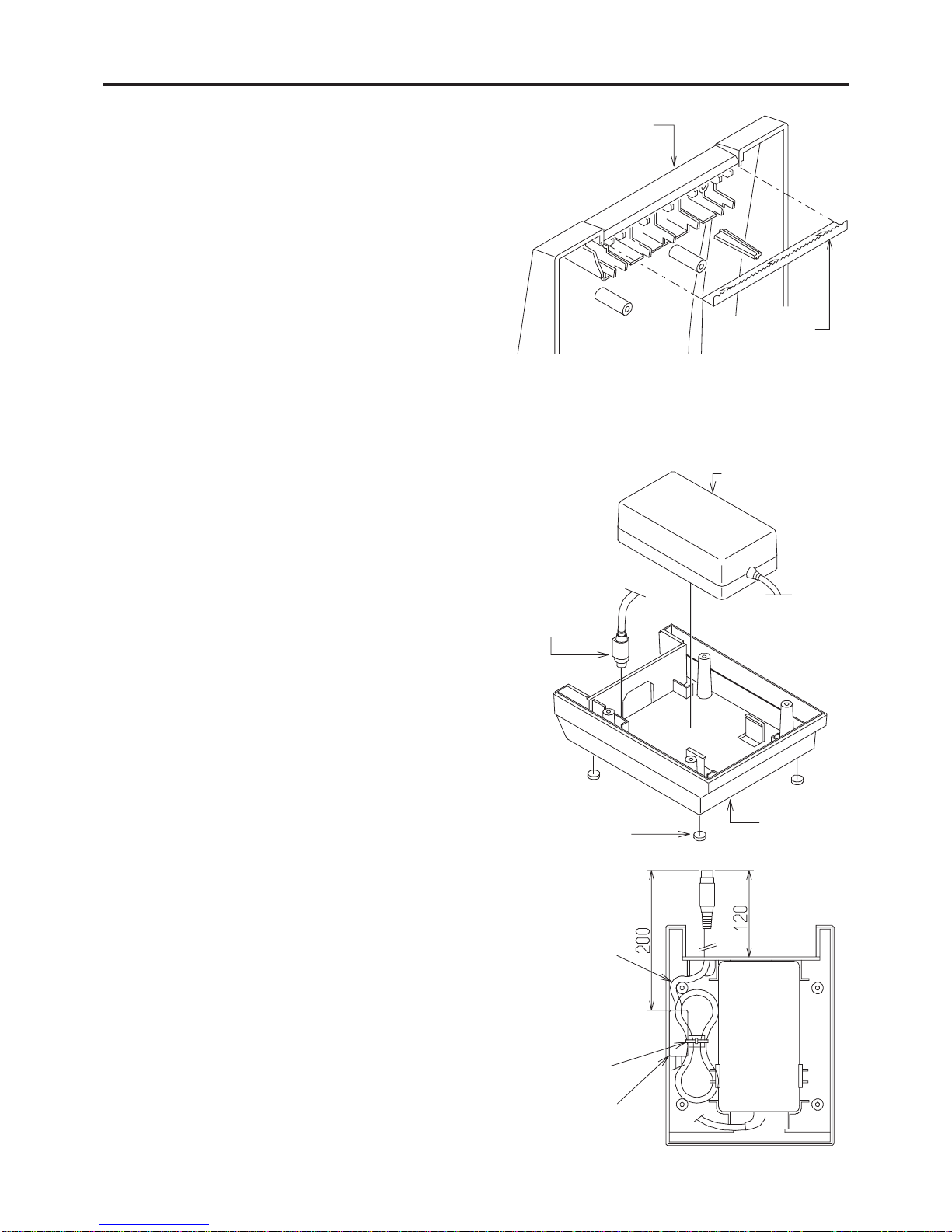 200

120