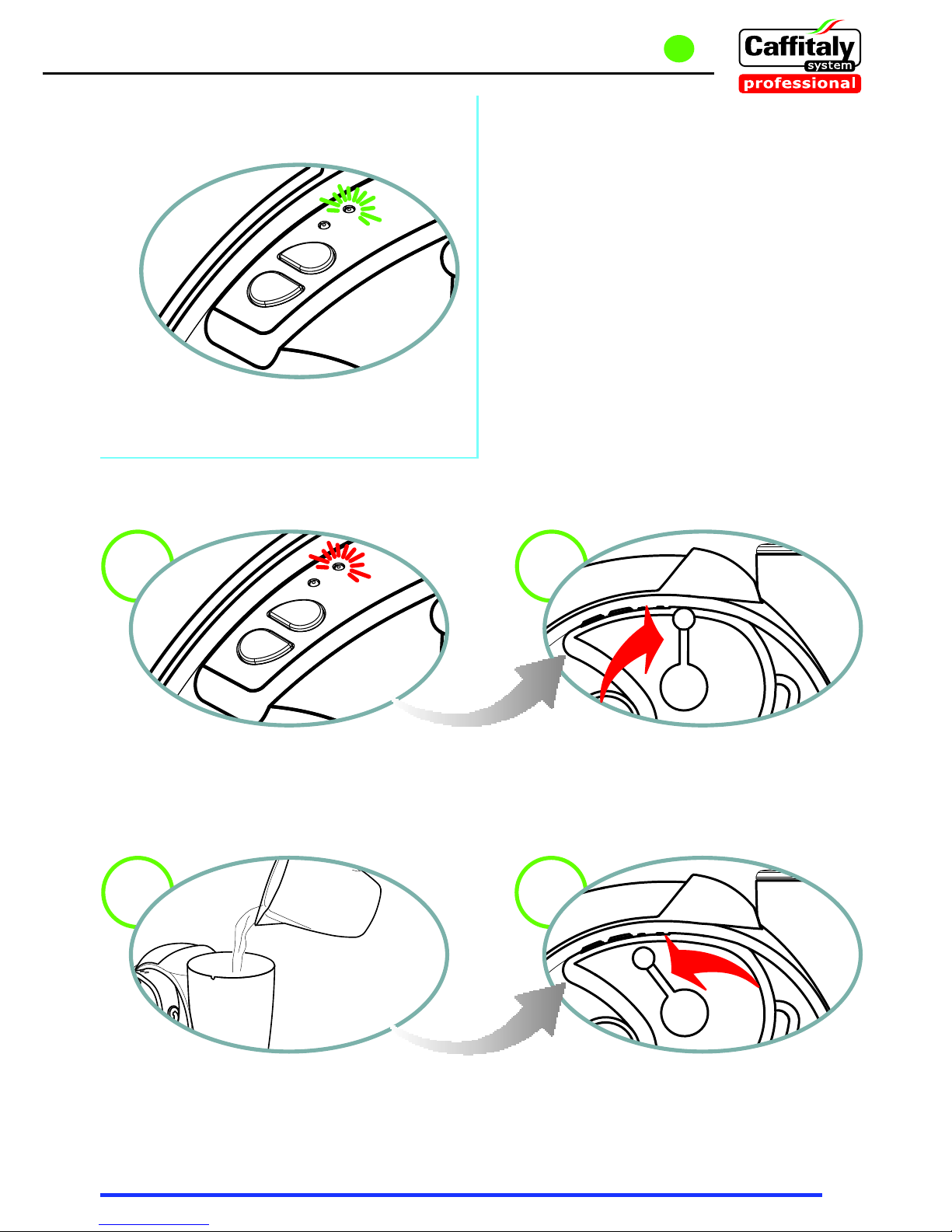 Caffitaly system professional