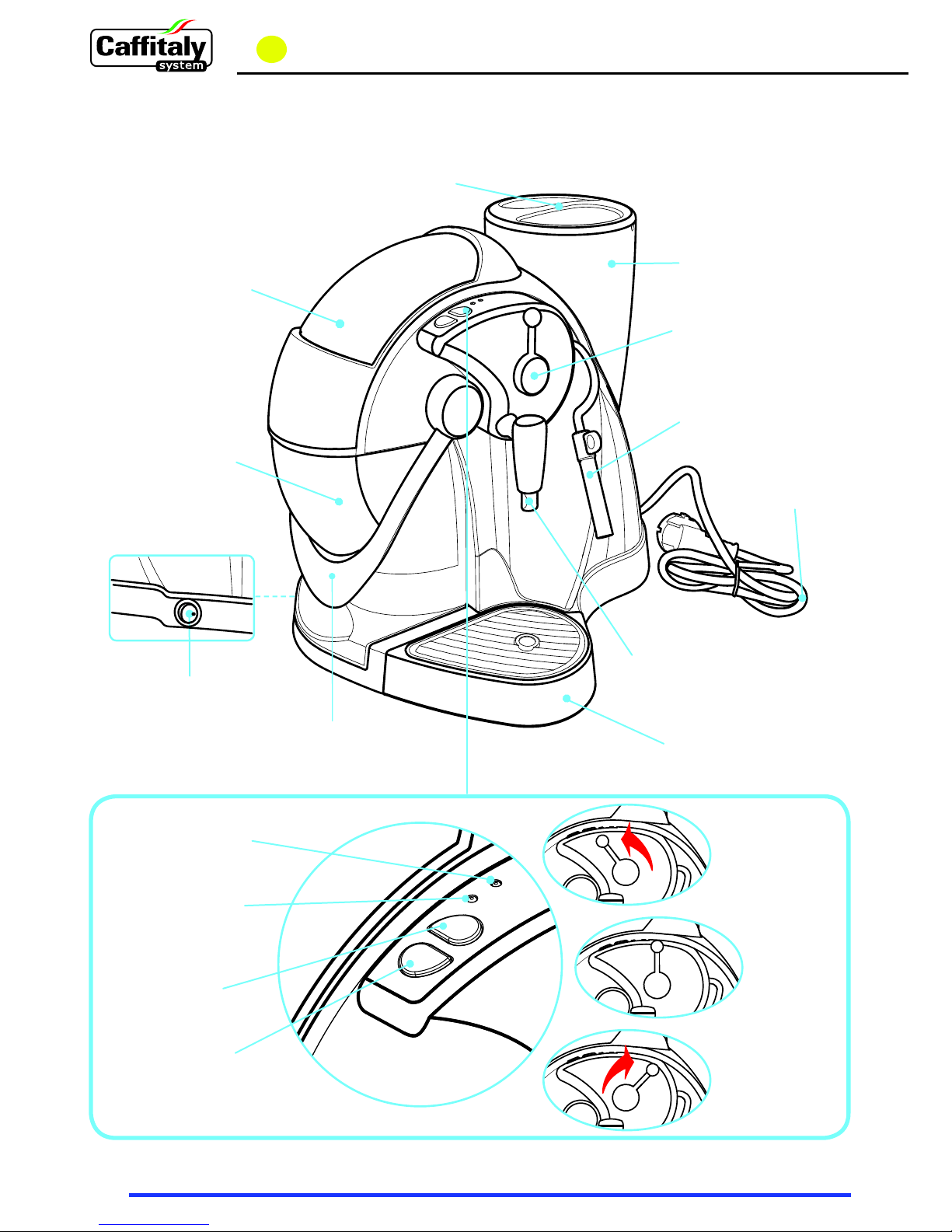 Caffitaly system