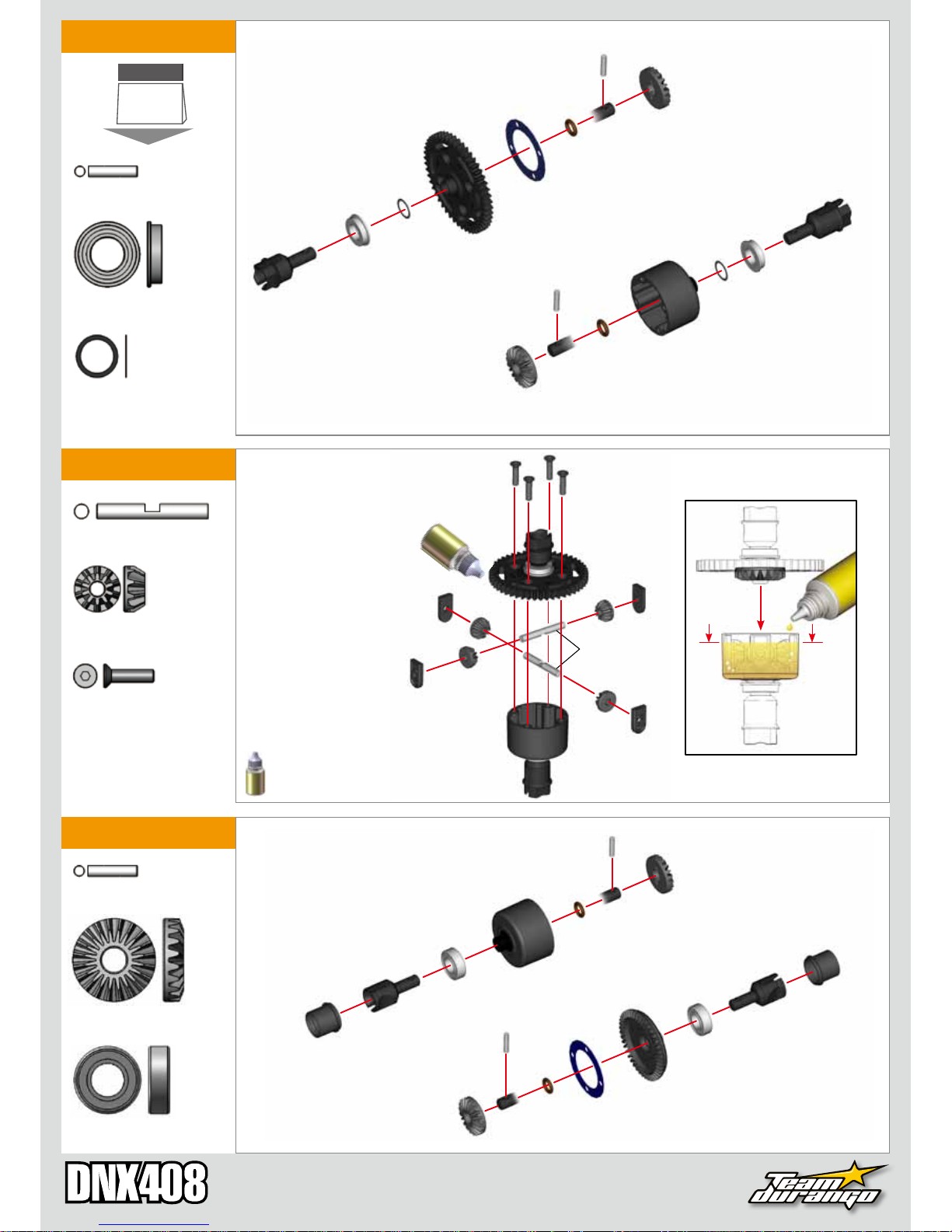 DNX408

Team durango