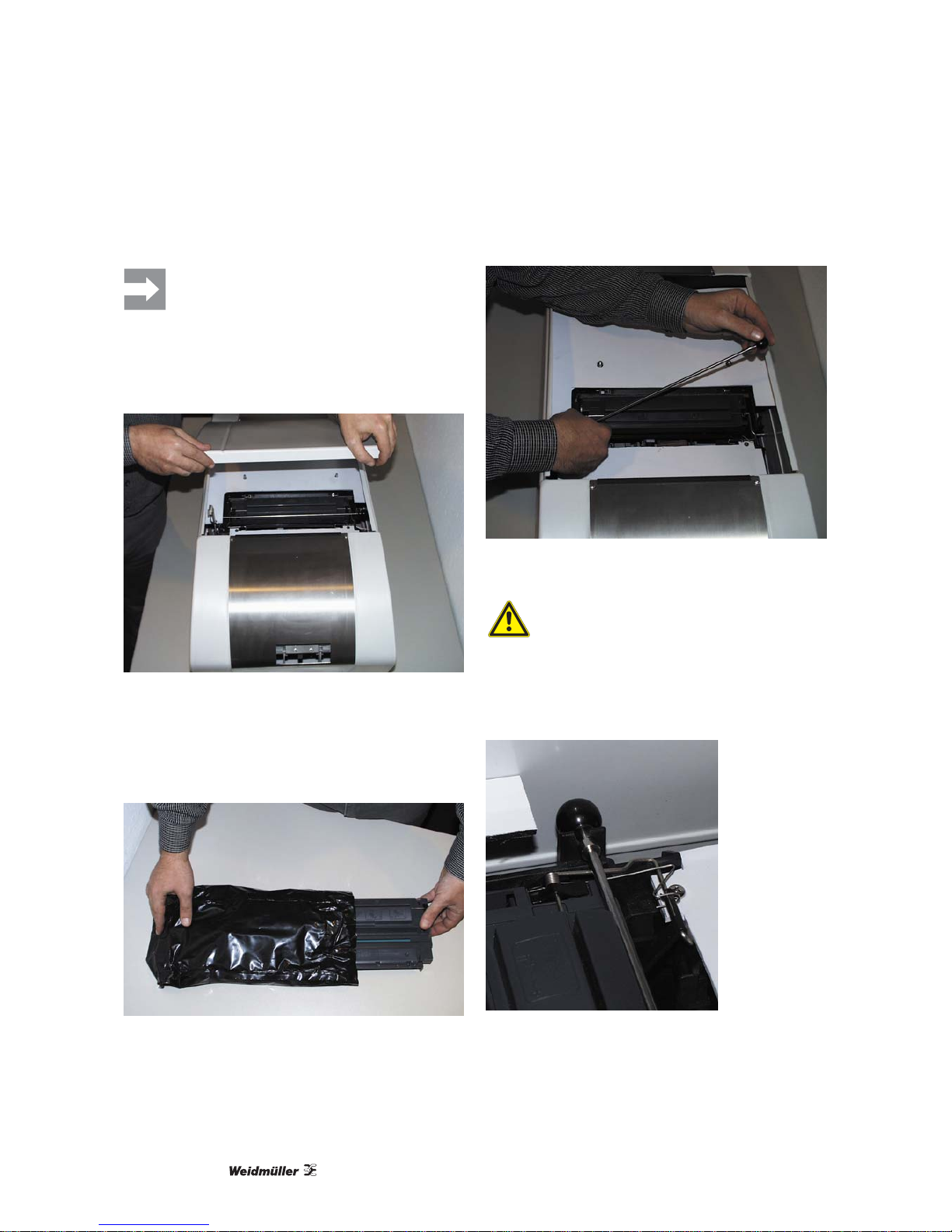 Weidmüller