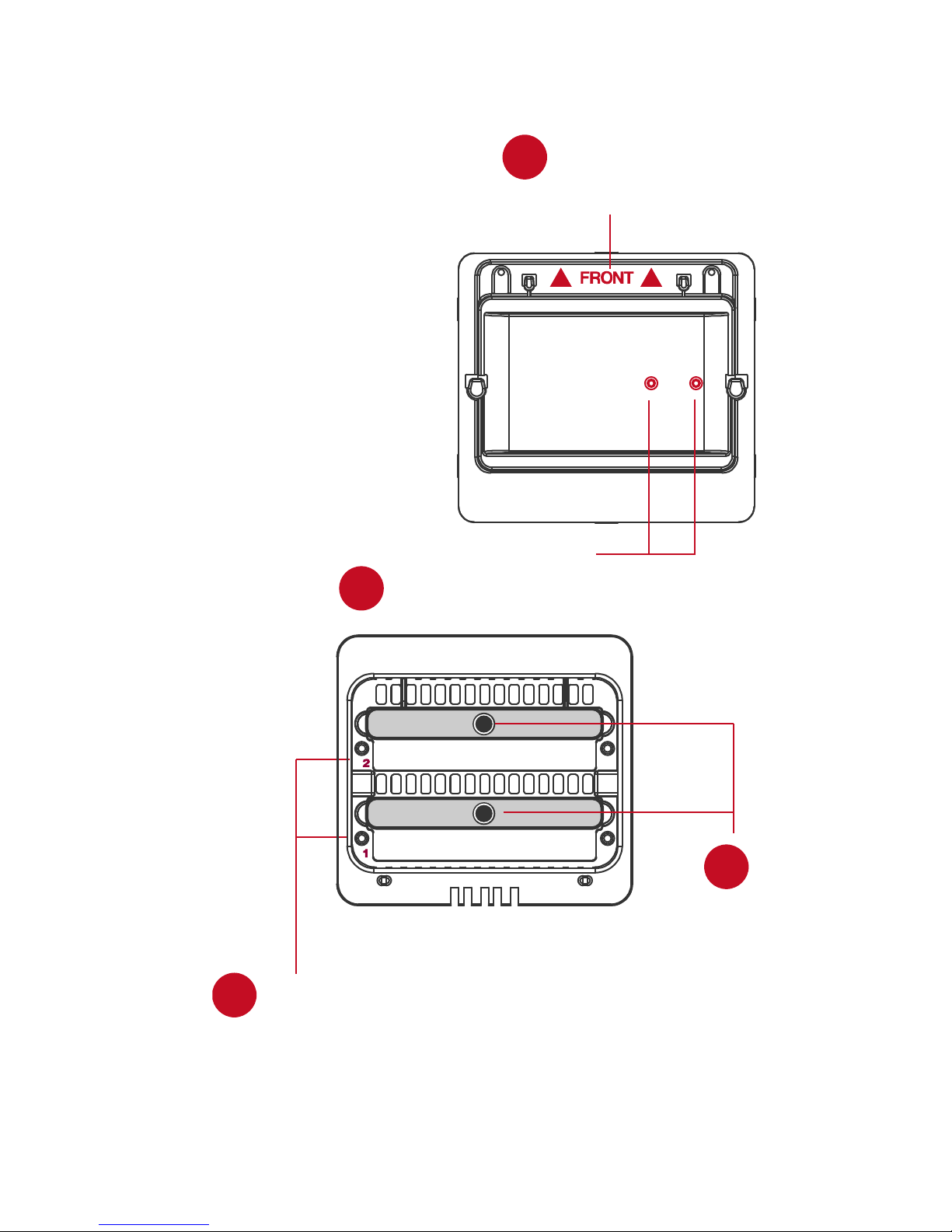 FRONT

2

1