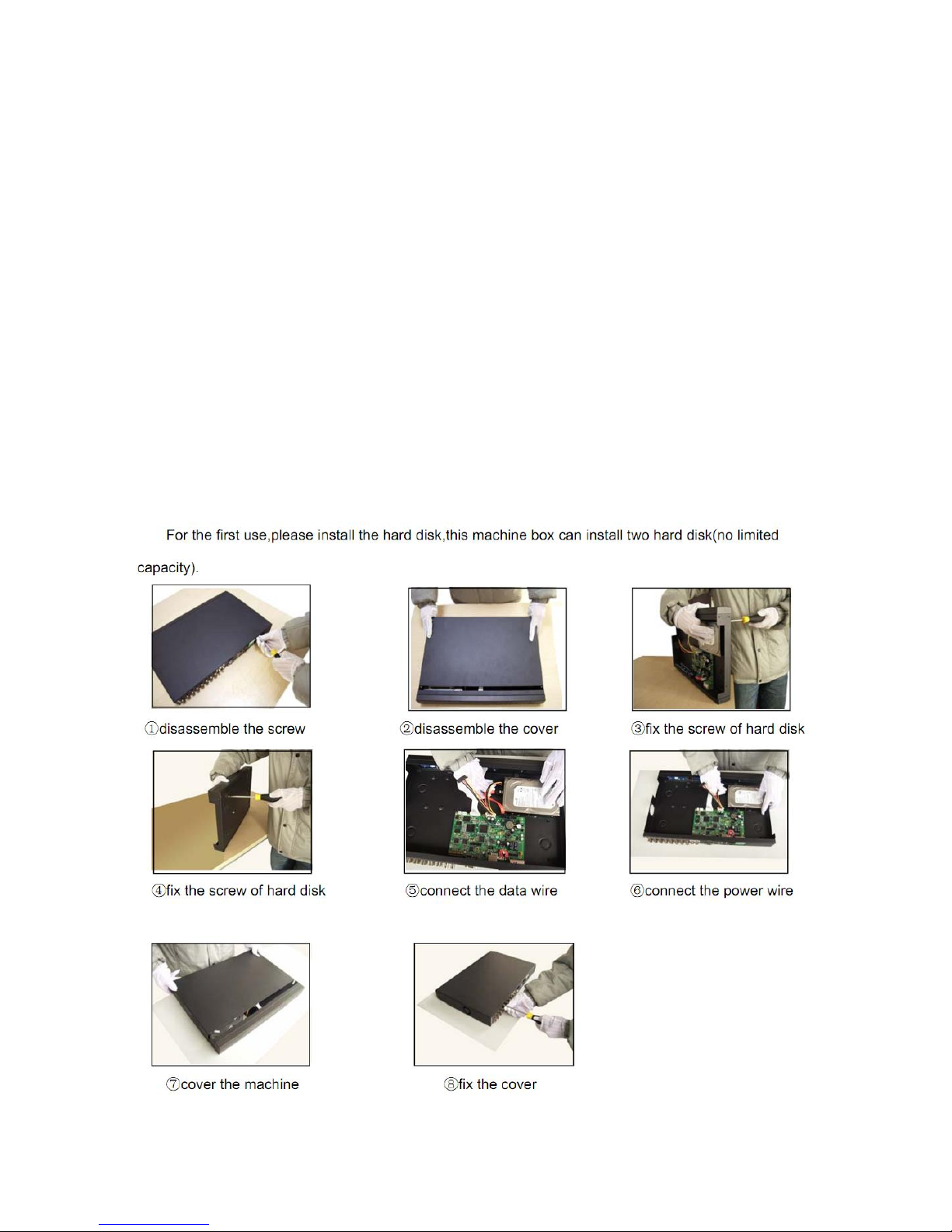 For the first use,please install the hard disk,this machine box can install two hard disk(no limited capacity).

①disassemble the screw

②disassemble the cover

③fix the screw of hard disk

④fix the screw of hard disk

⑤connect the data wire

⑥connect the power wire

⑦cover the machine

⑧fix the cover