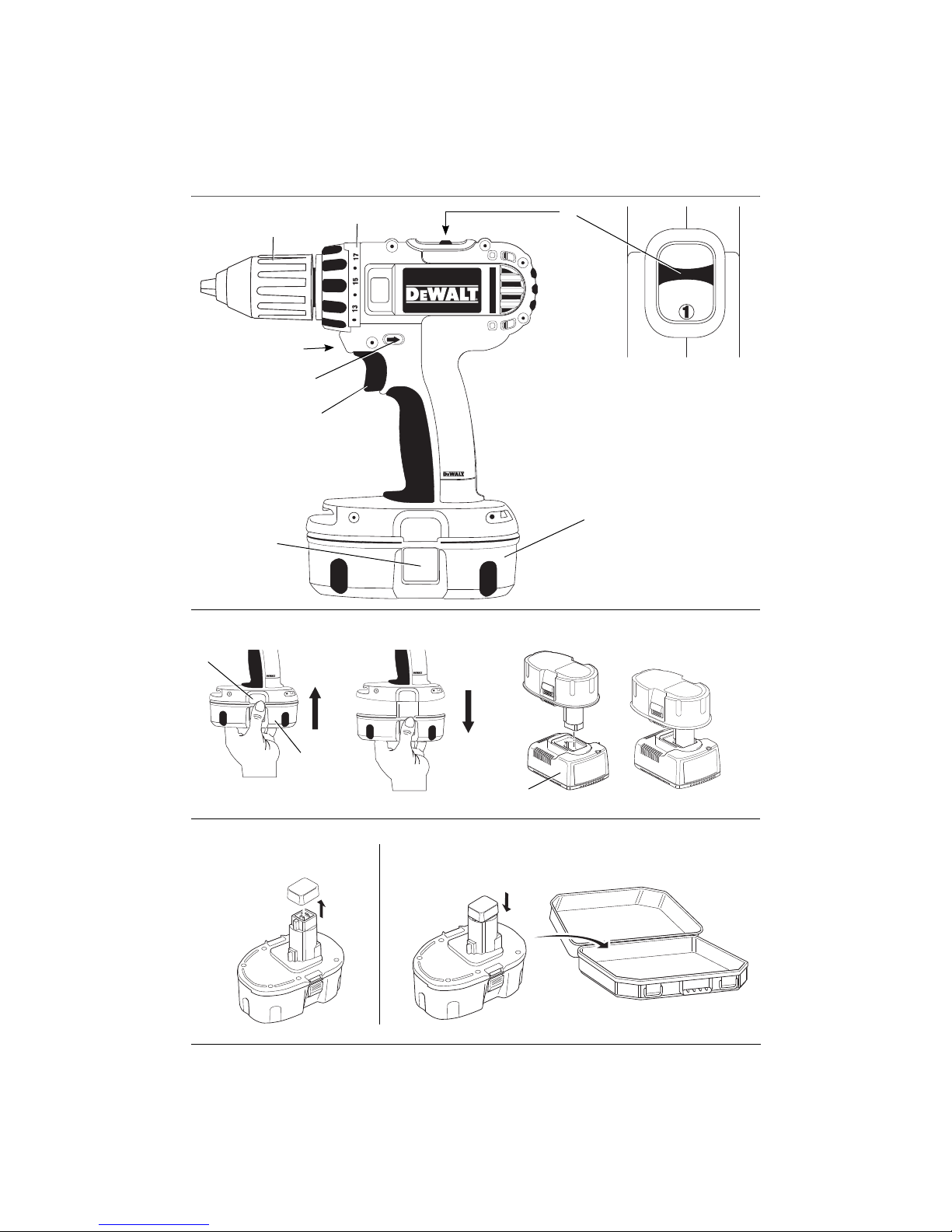 17
15
13
DEWALT
1
DEWALT