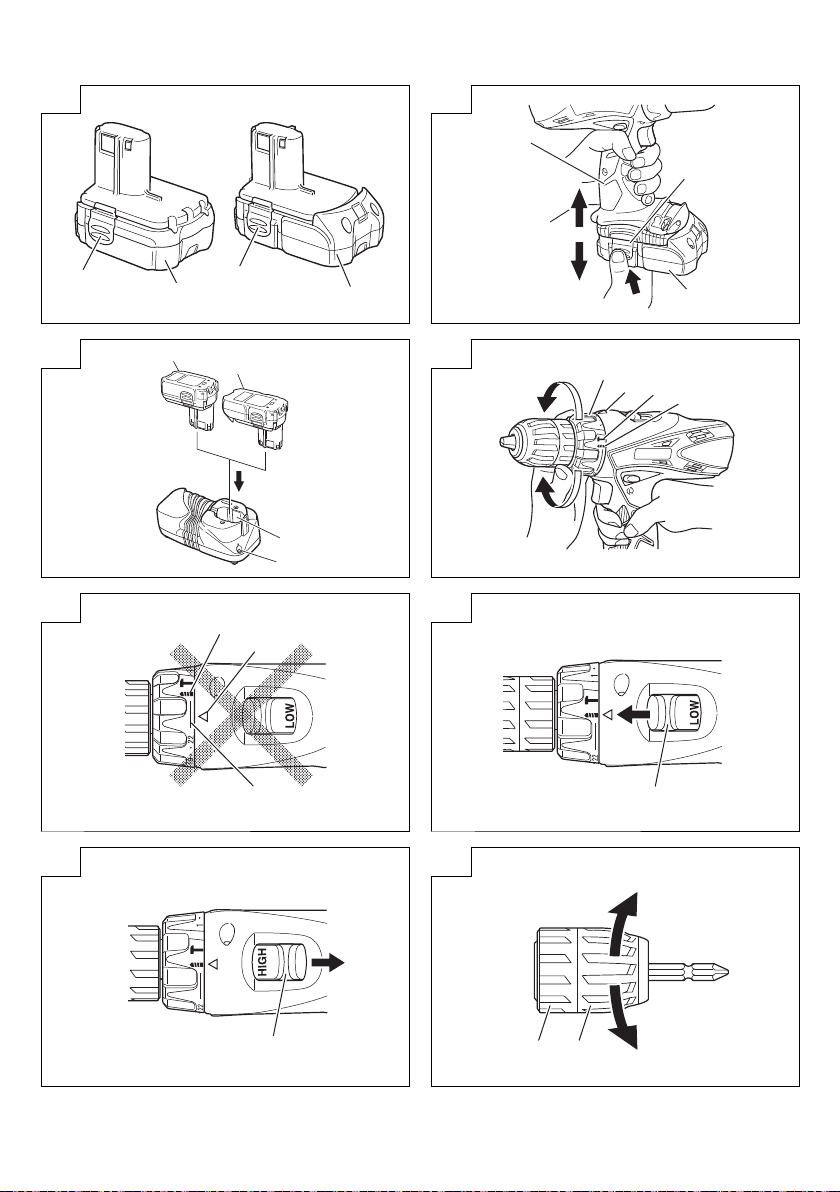 LOW

LOW

HIGH