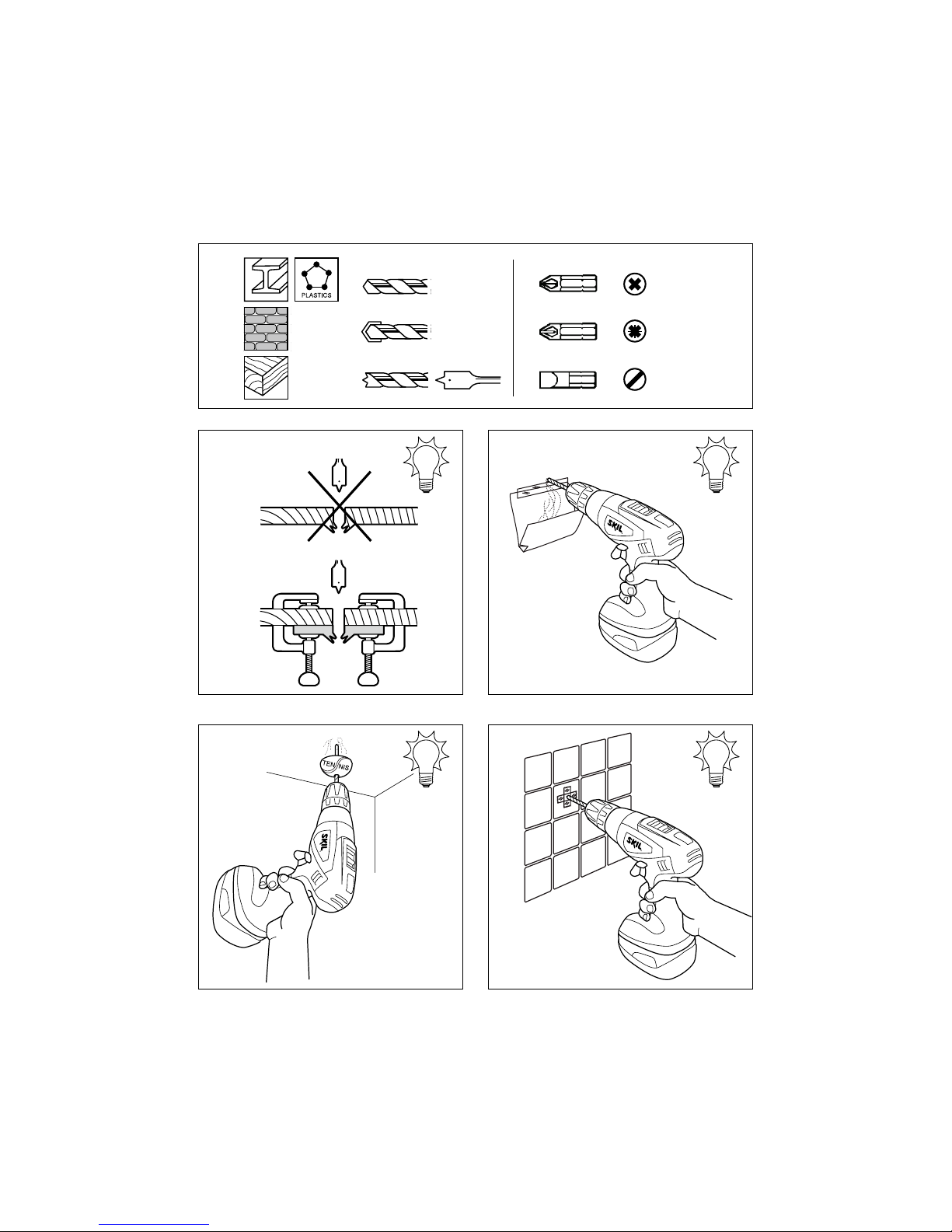 PLASTICS

SKIL

TENNIS

SKIL

SKIL