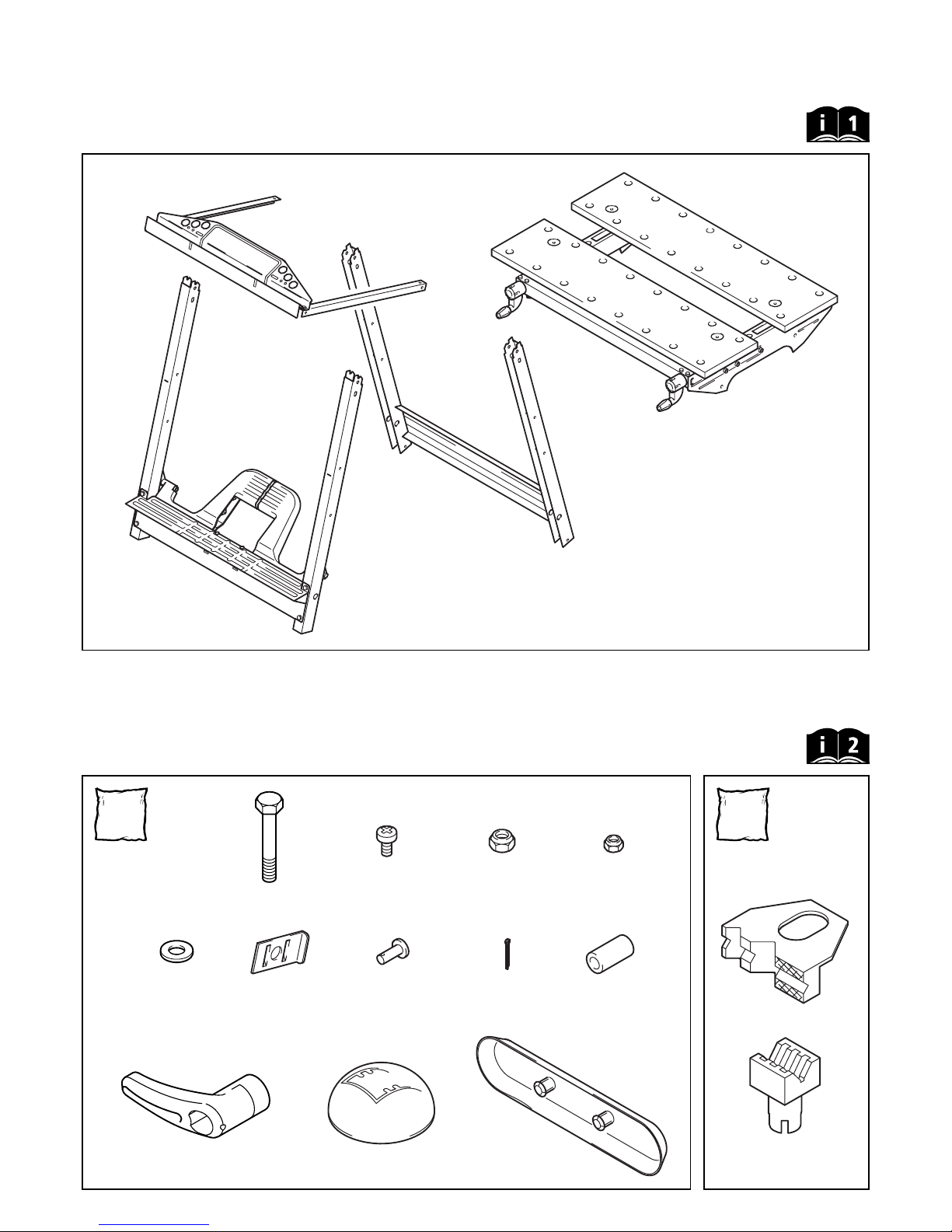 i 1

i 2