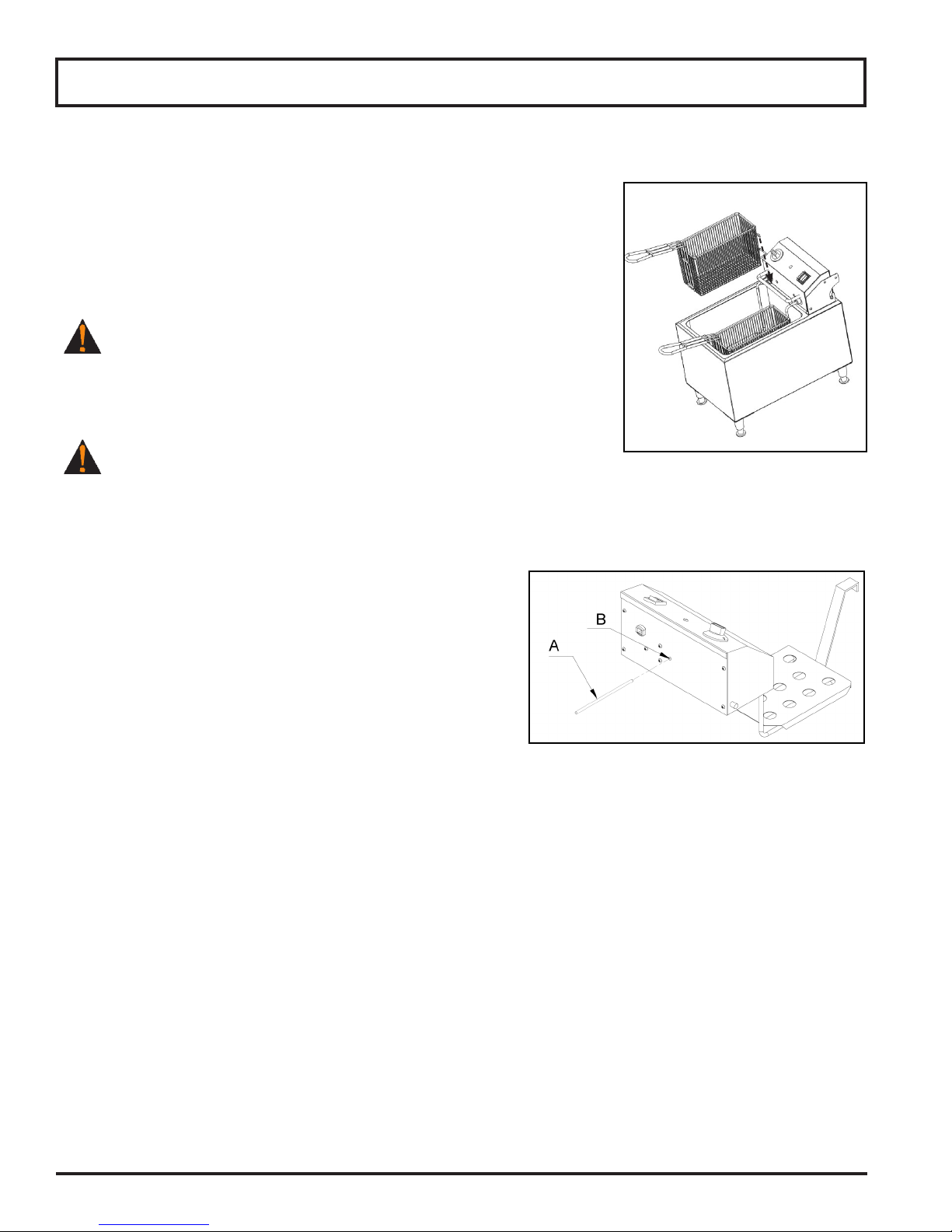 B

A