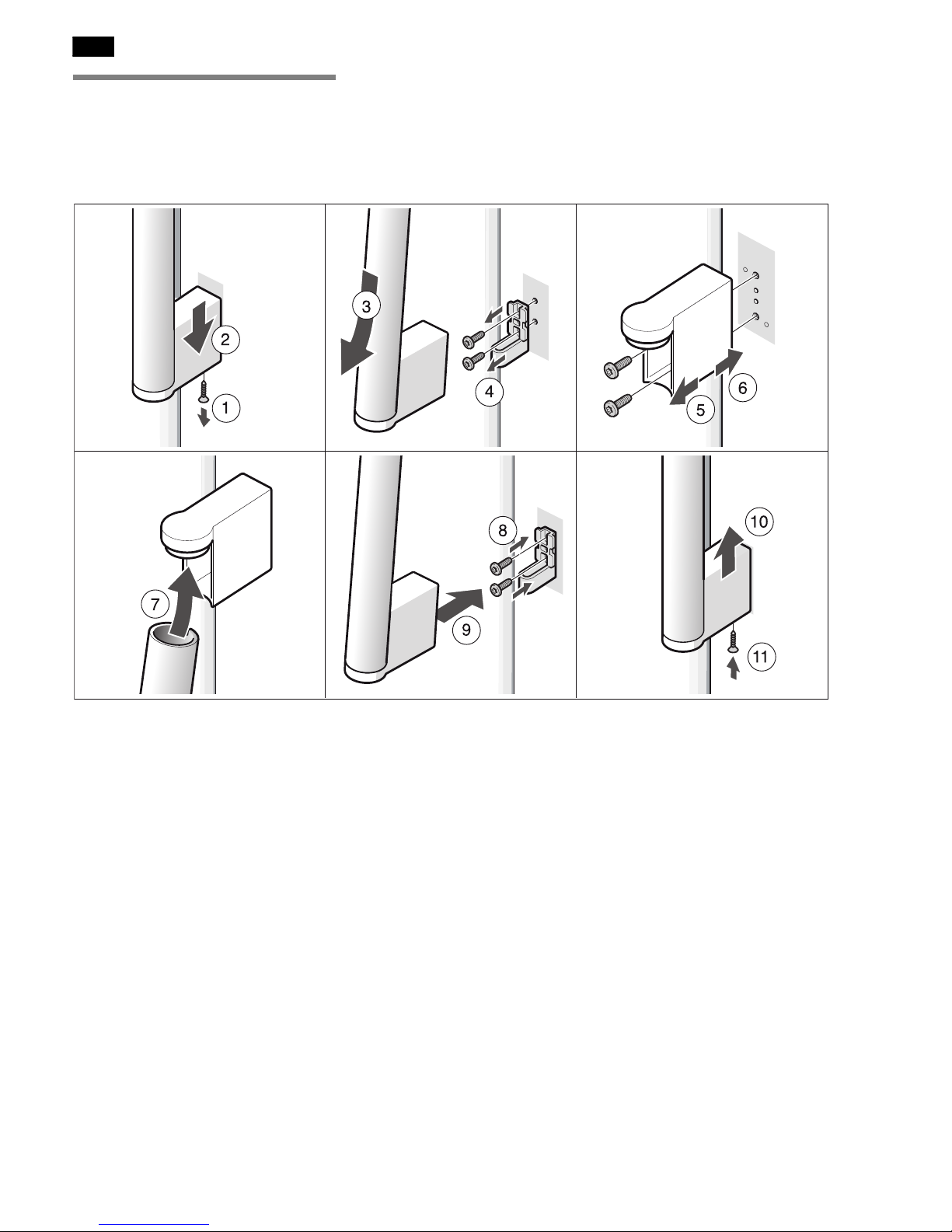 2
1
3
4
6
5
7
8
9
10
11