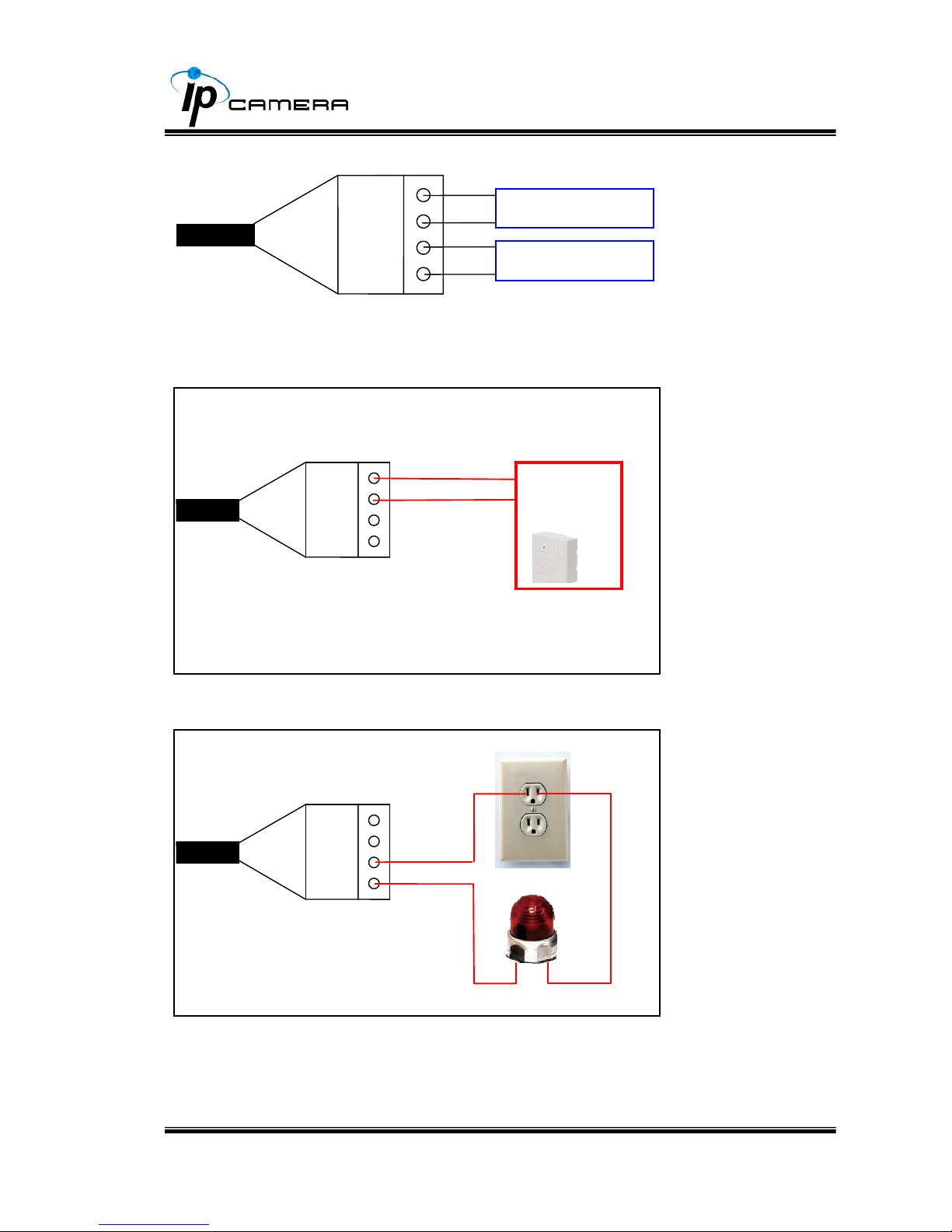 ip CAMERA