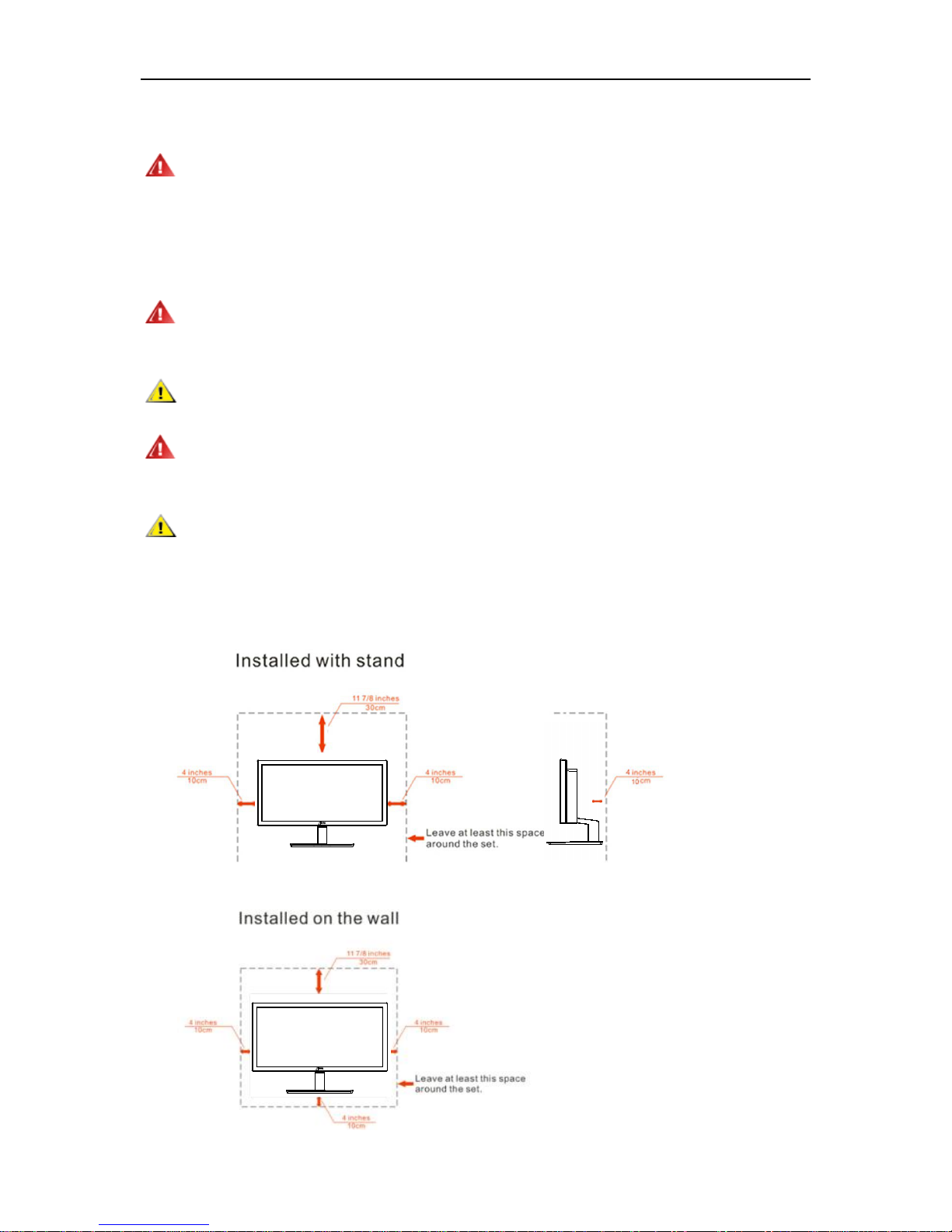 Installed with stand

11 7/8 inches
30cm

4 inches
10cm

4 inches
10cm

4 inches
10cm

Leave at least this space around the set.

Installed on the wall

11 7/8 inches
30cm

4 inches
10cm

4 inches
10cm

Leave at least this space around the set.

4 inches
10cm