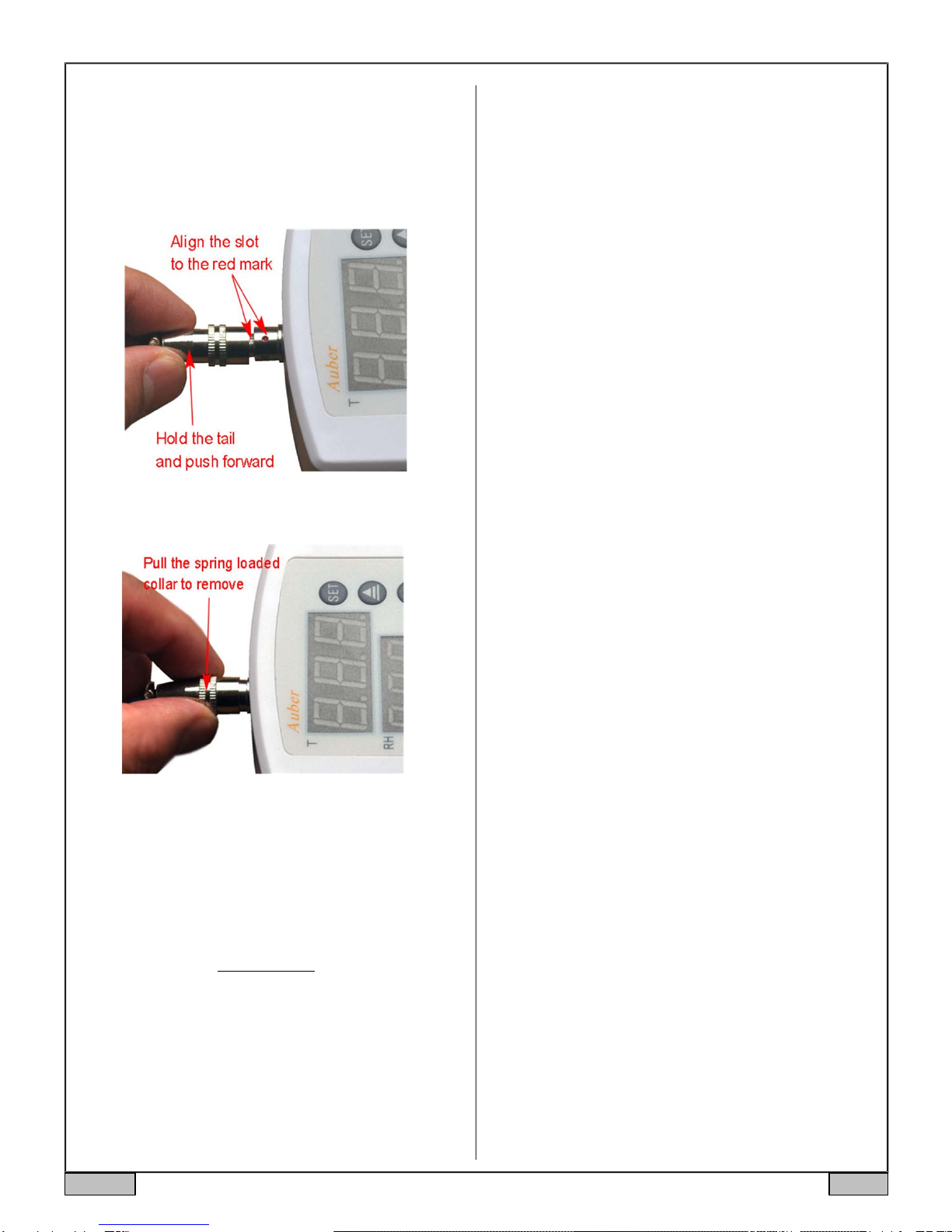 Align the slot to the red mark

SET

Auber

T

Hold the tail and push forward

Pull the spring loaded collar to remove

SET

Auber

T

RH