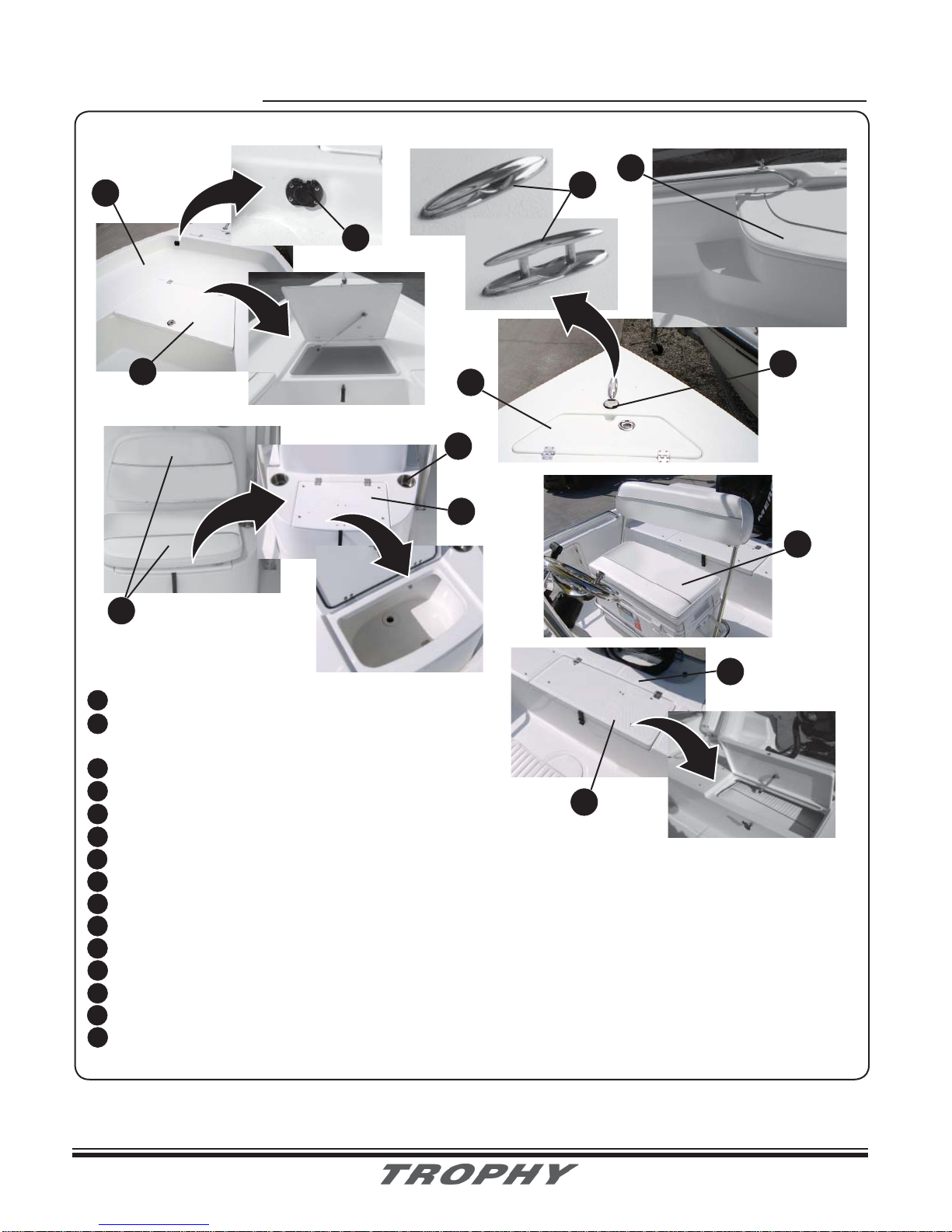 TROPHY