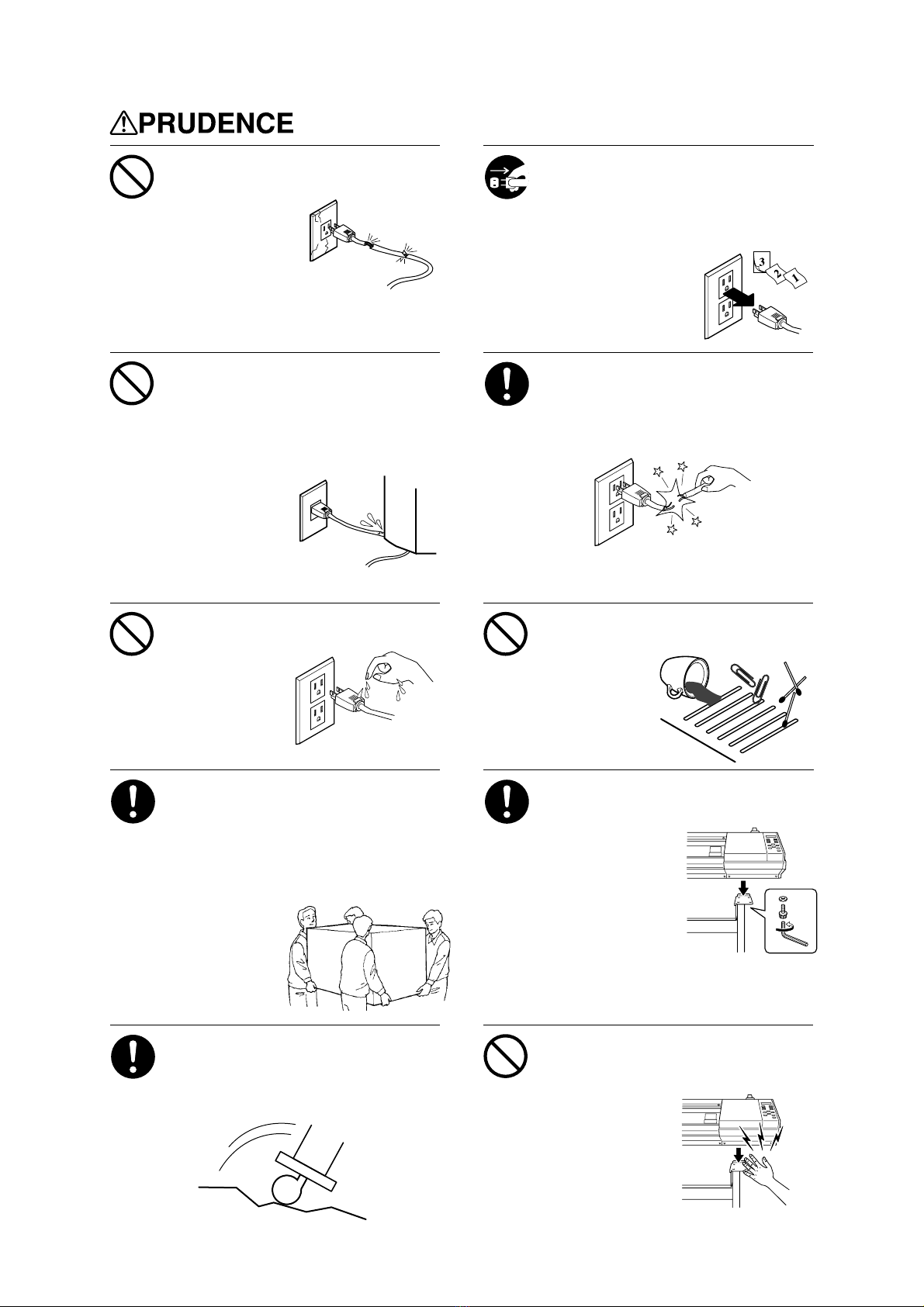 PRUDENCE

3
2
1