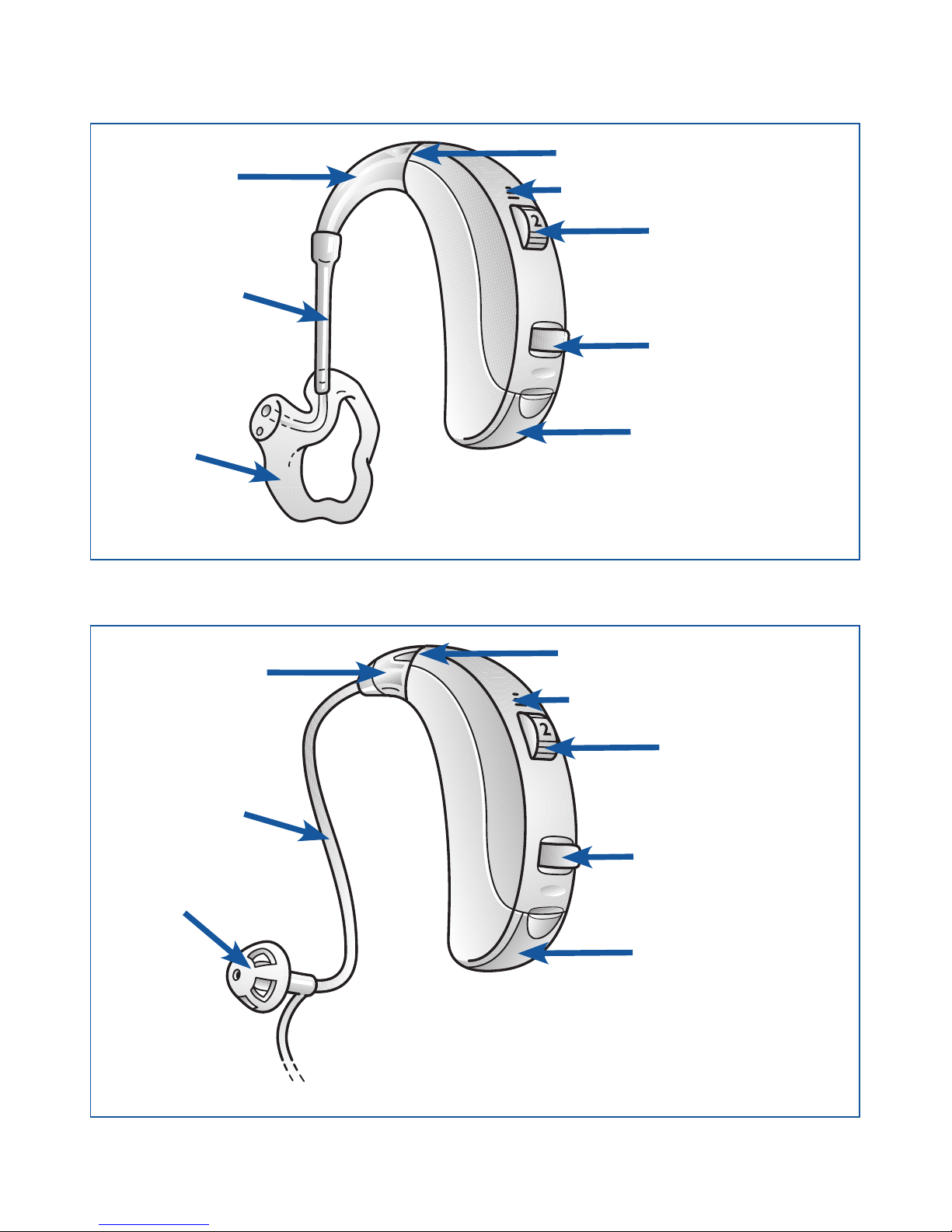 2

2