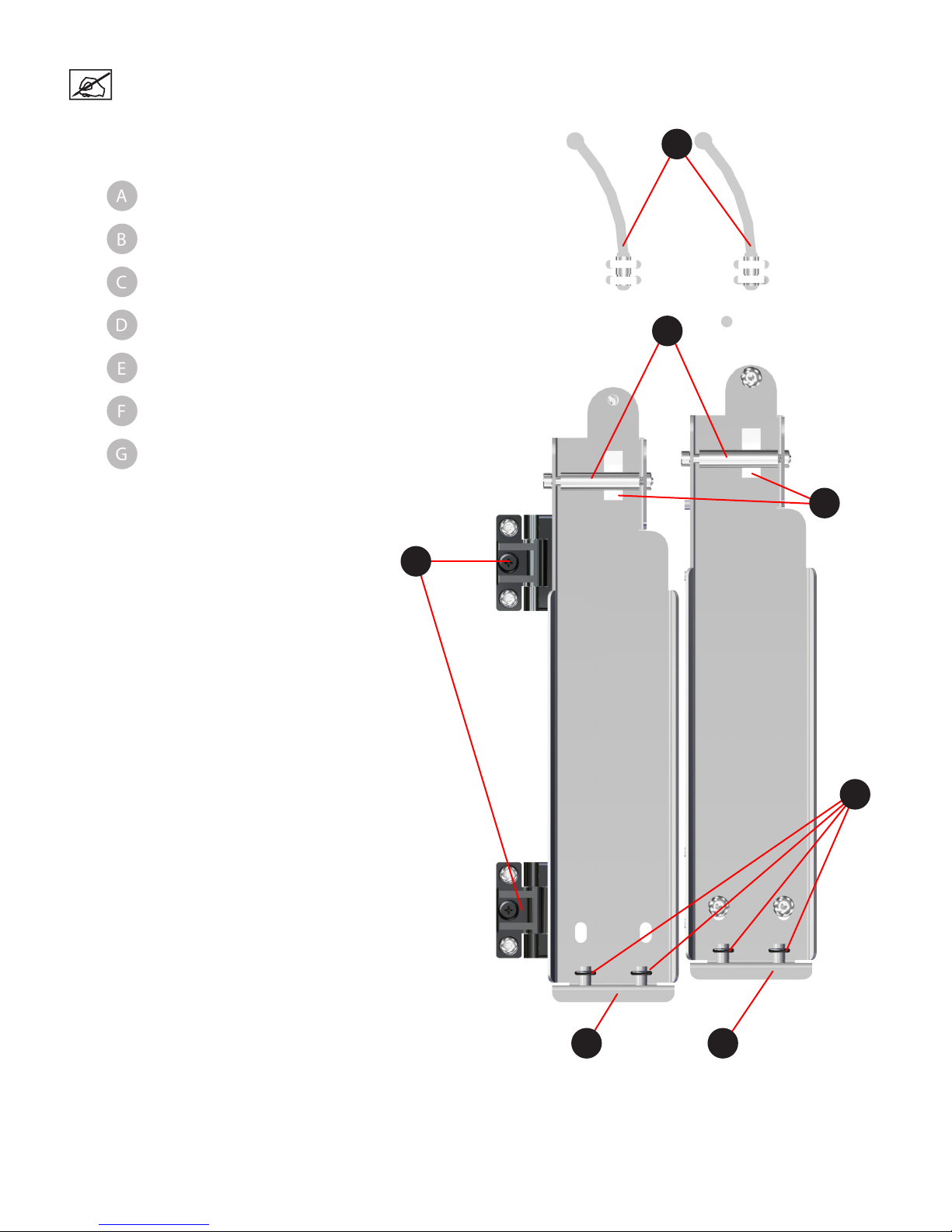 A
B
C
D
E
F
G