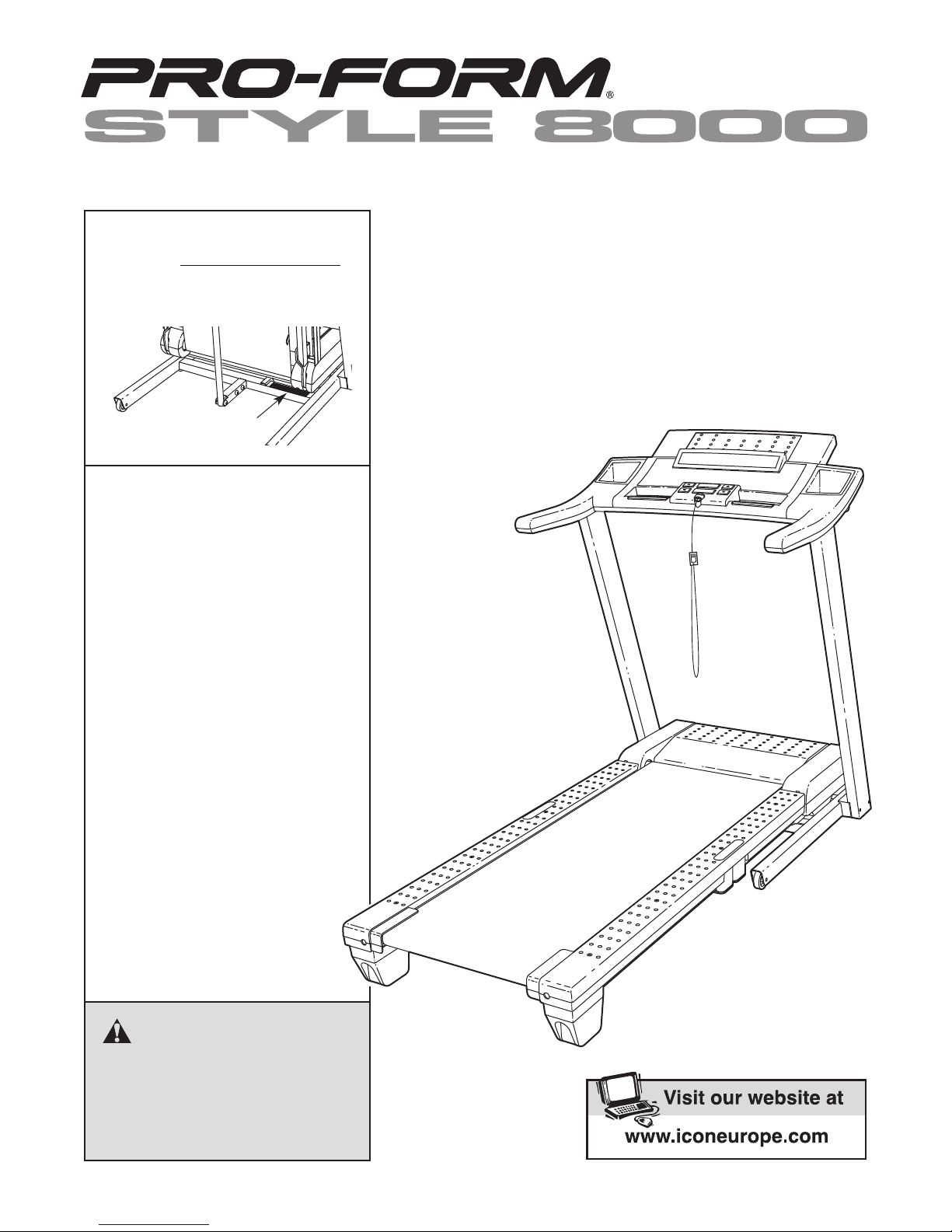 PRO-FORM®
STYLE 8000

Visit our website at
www.iconeurope.com