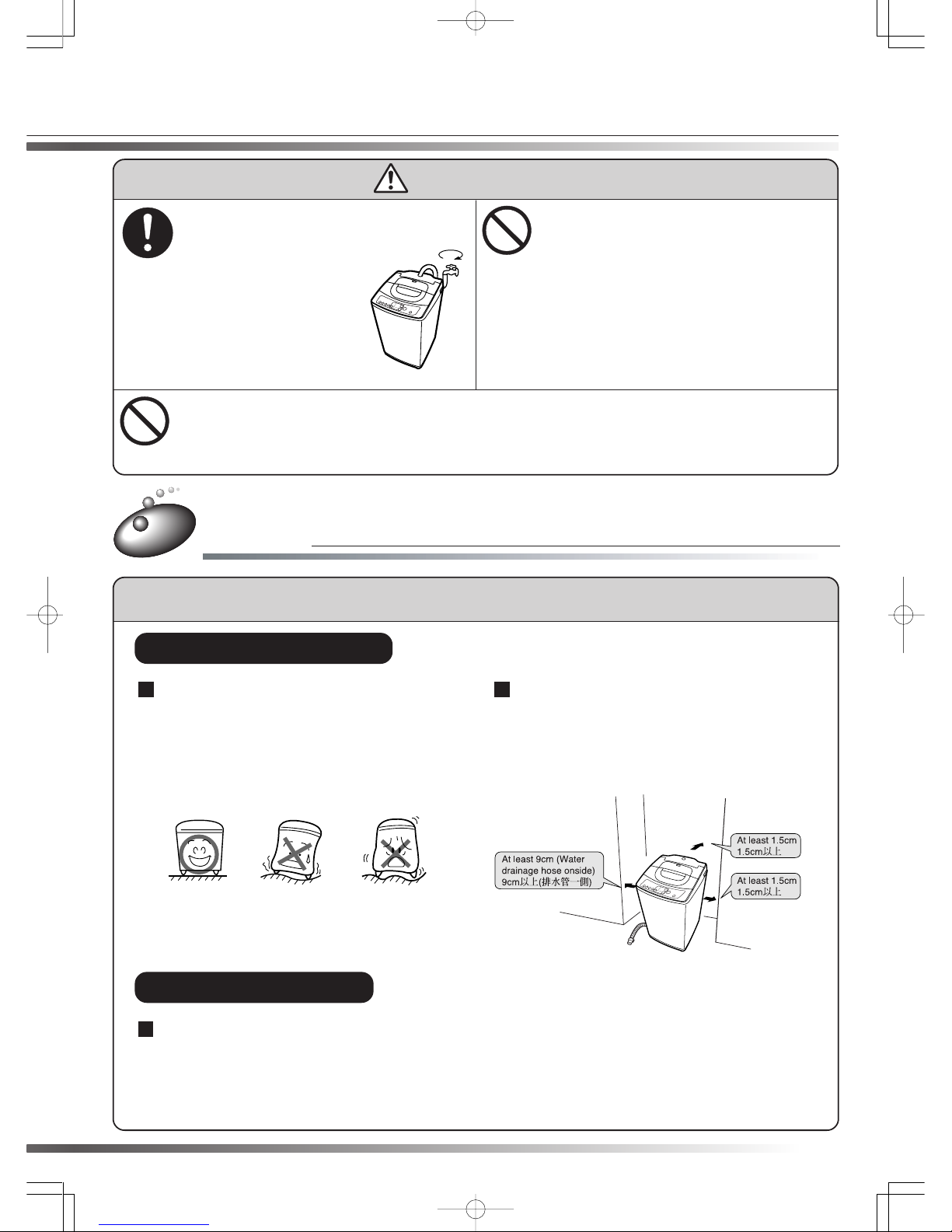 At least 9cm (Water drainage hose onside)
9cm以上(排水管一側)

At least 1.5cm
1.5cm以上

At least 1.5cm
1.5cm以上