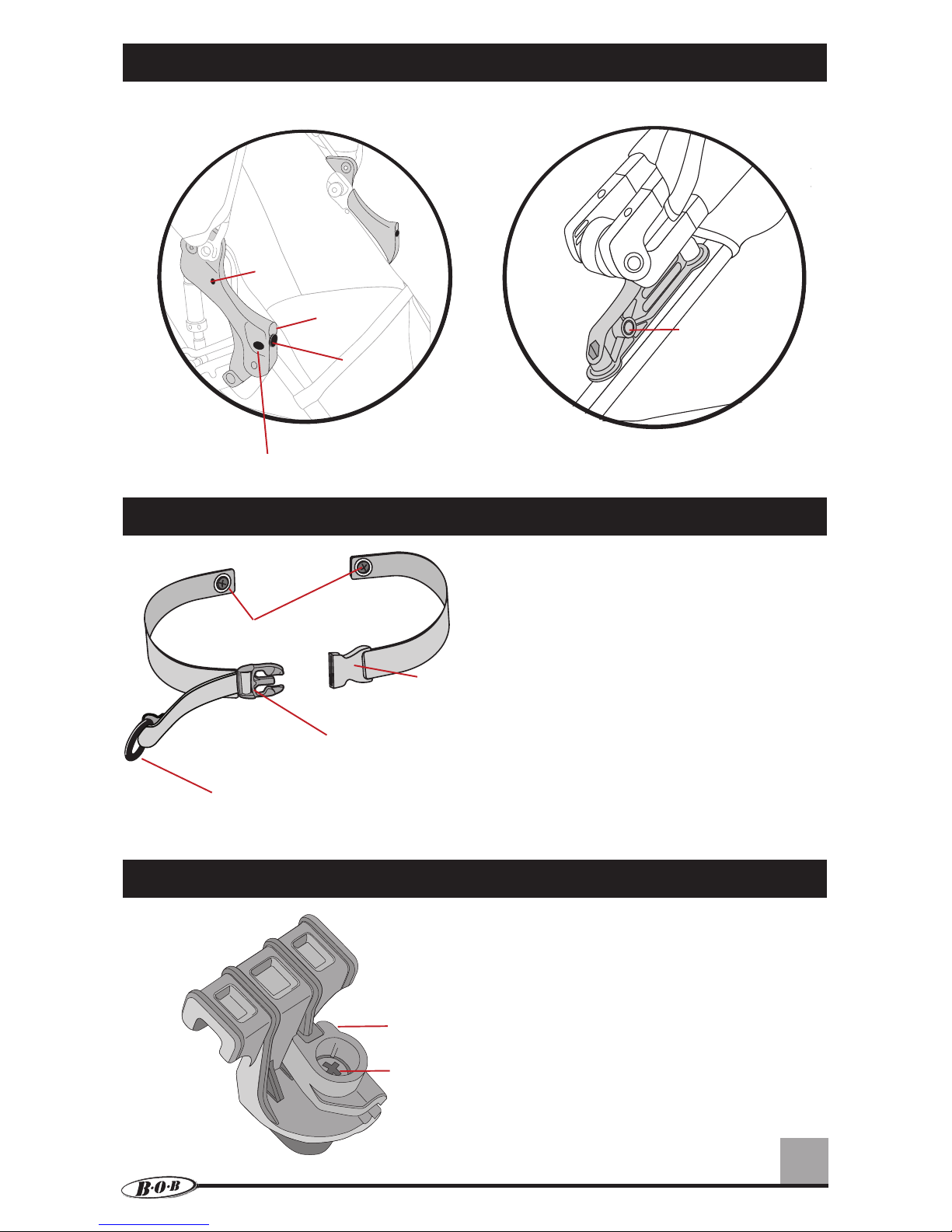 B·O·B