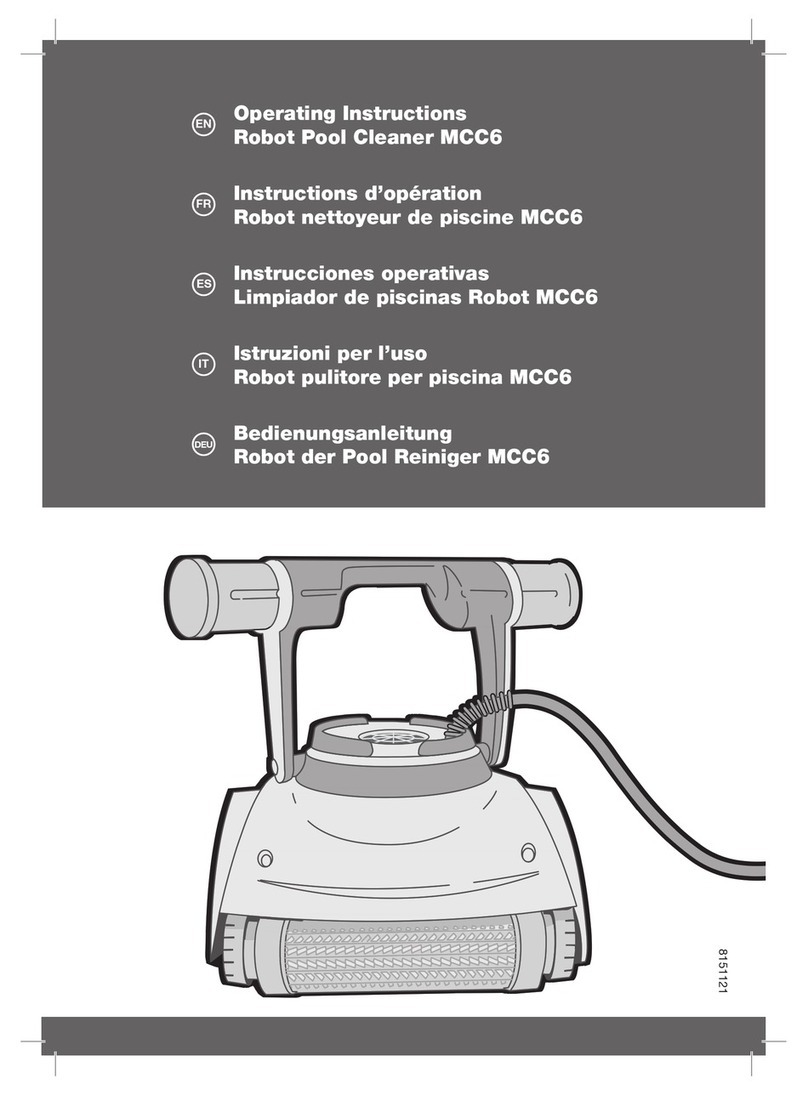 EN Operating Instructions
Robot Pool Cleaner MCC6

FR Instructions d'opération
Robot nettoyeur de piscine MCC6

ES Instrucciones operativas
Limpiador de piscinas Robot MCC6

IT Istruzioni per l'uso
Robot pulitore per piscina MCC6

DEU Bedienungsanleitung
Robot der Pool Reiniger MCC6

8151121