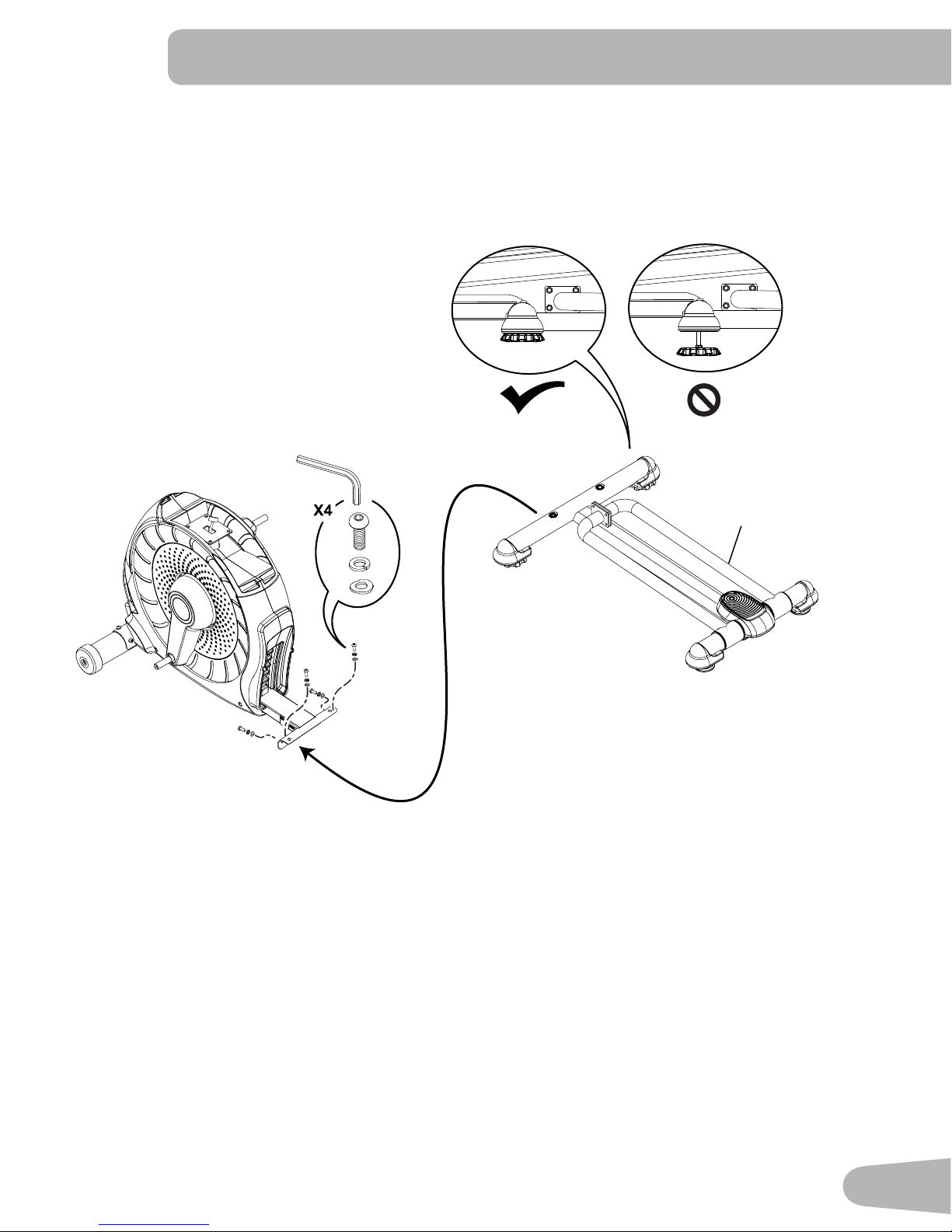 X4