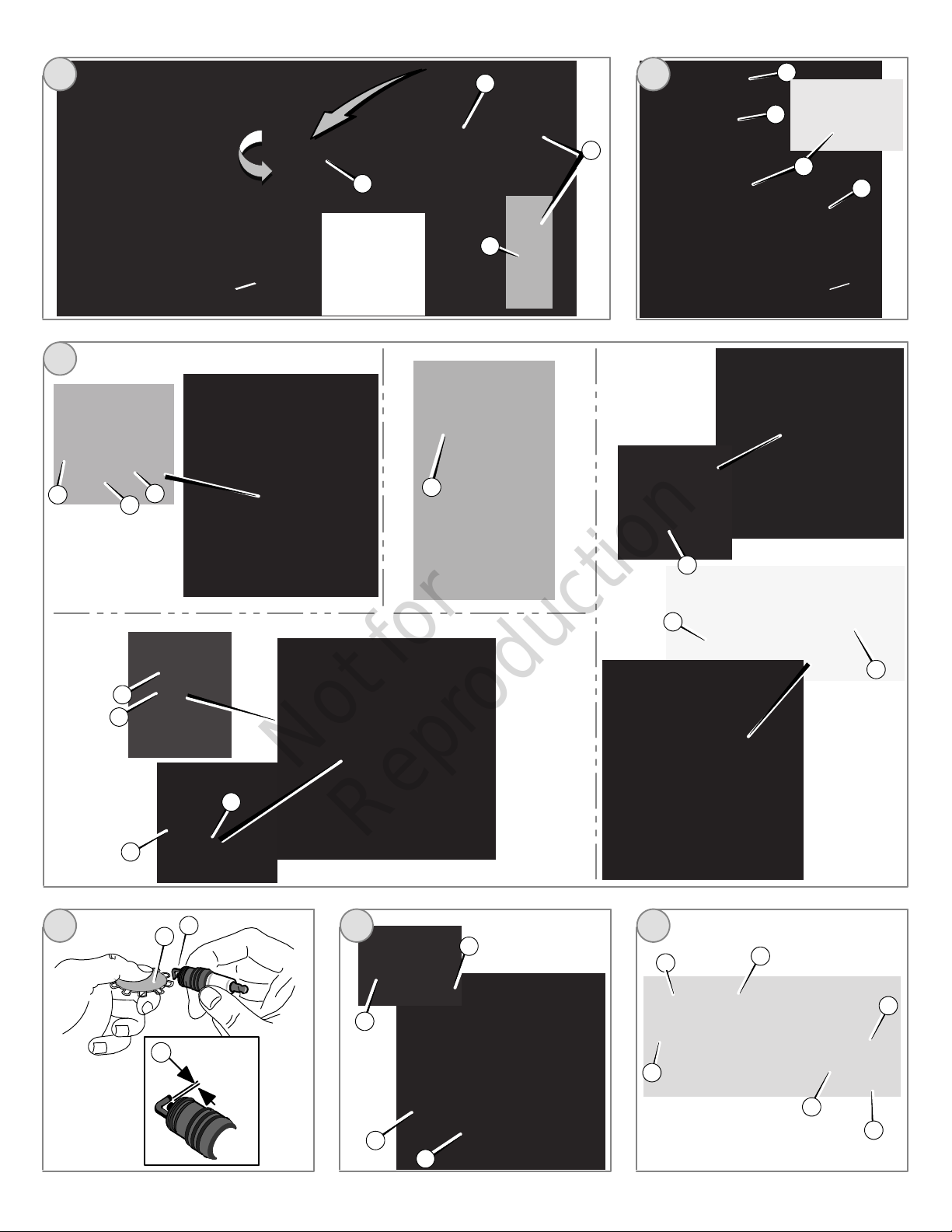 Not for Reproduction