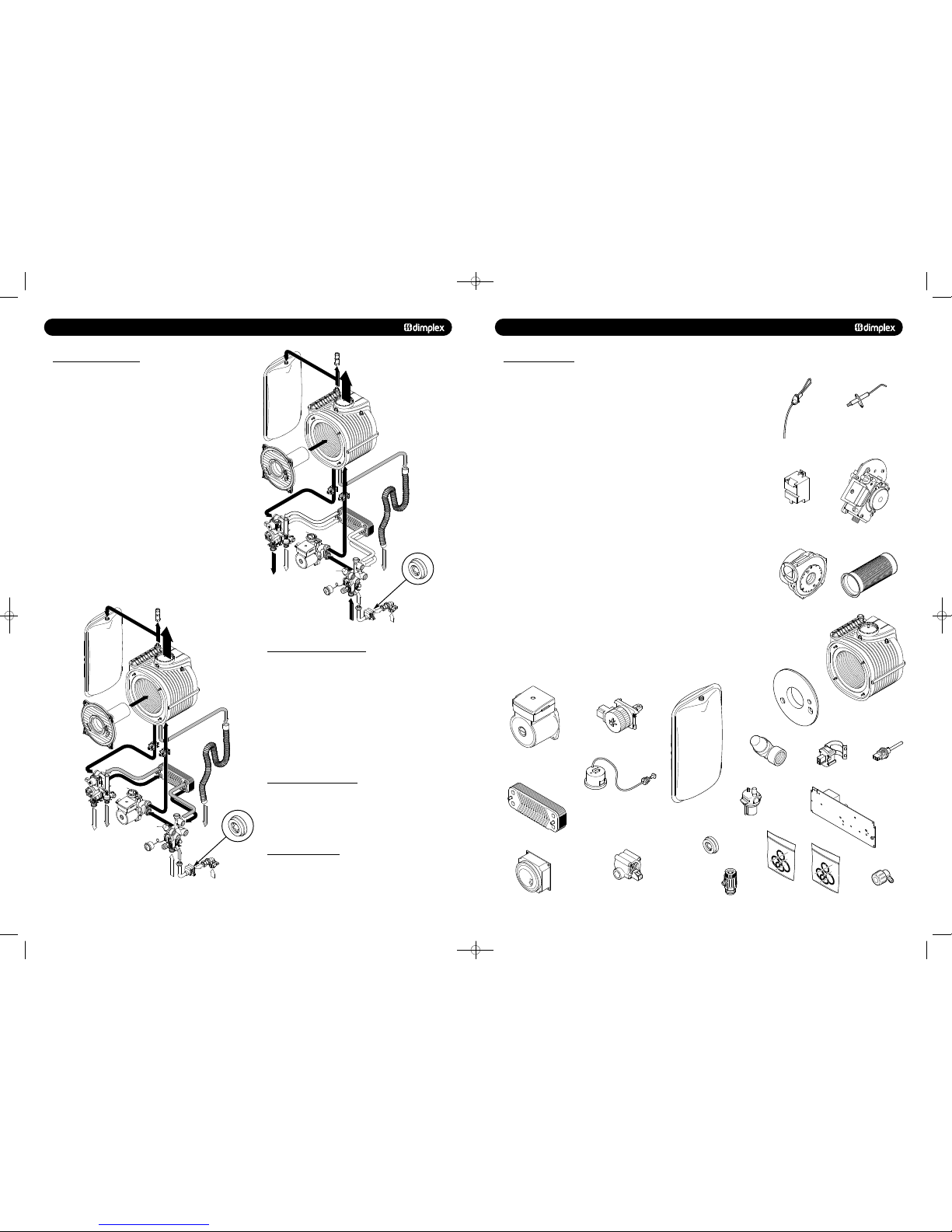 dimplex

dimplex