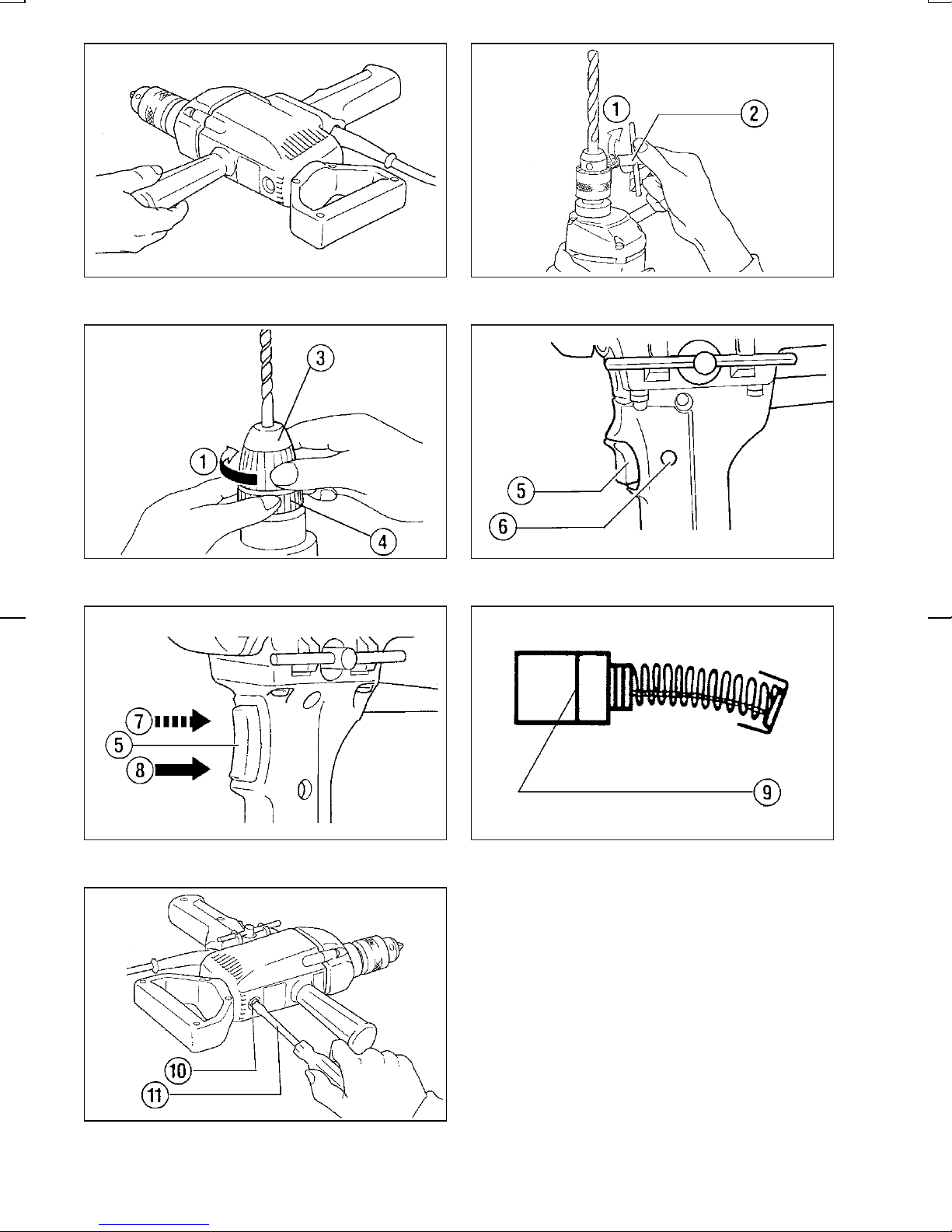 1
2
3
1
4
5
6
7
5
8
9
10
11