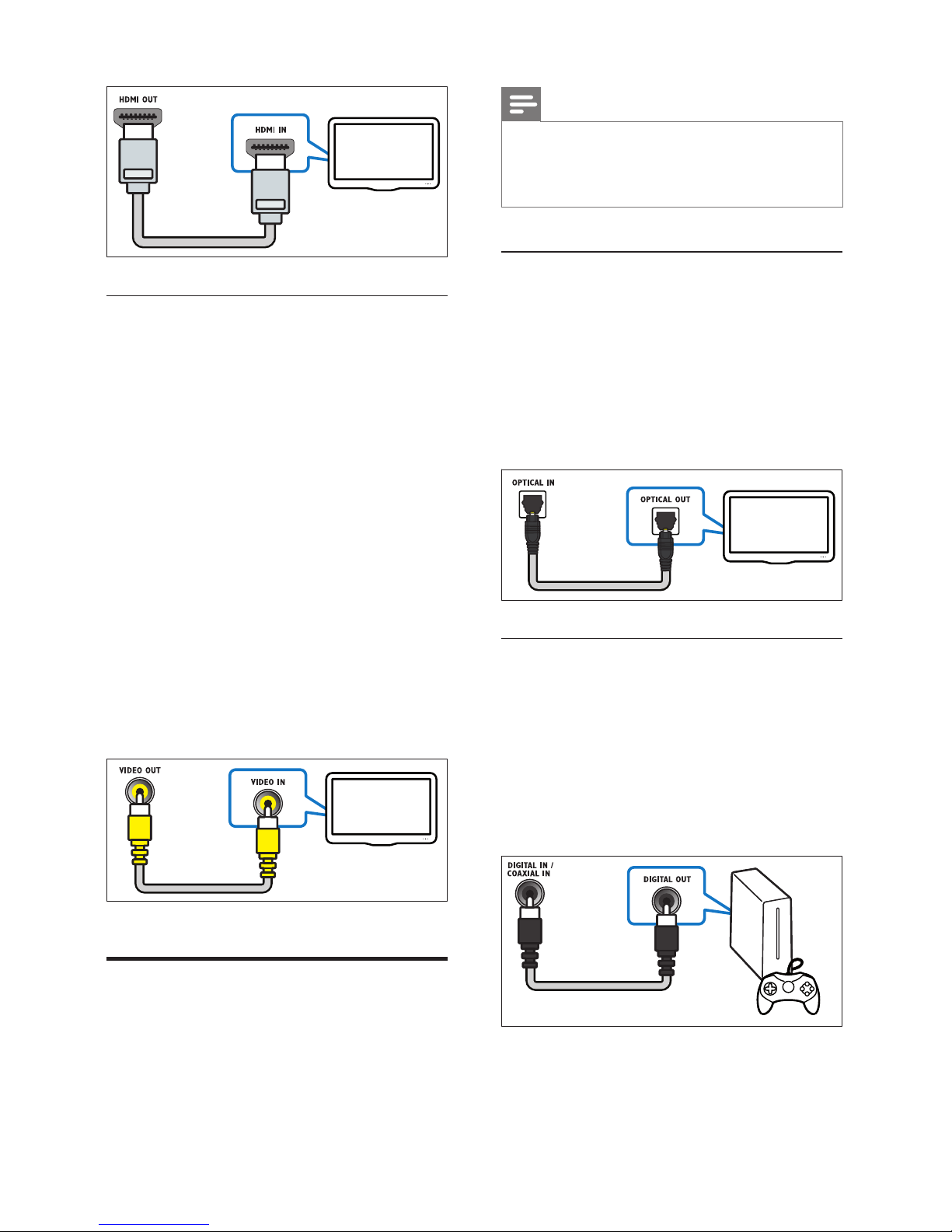 HDMI OUT

HDMI IN

VIDEO OUT

VIDEO IN

OPTICAL IN

OPTICAL OUT

DIGITAL IN / COAXIAL IN

DIGITAL OUT