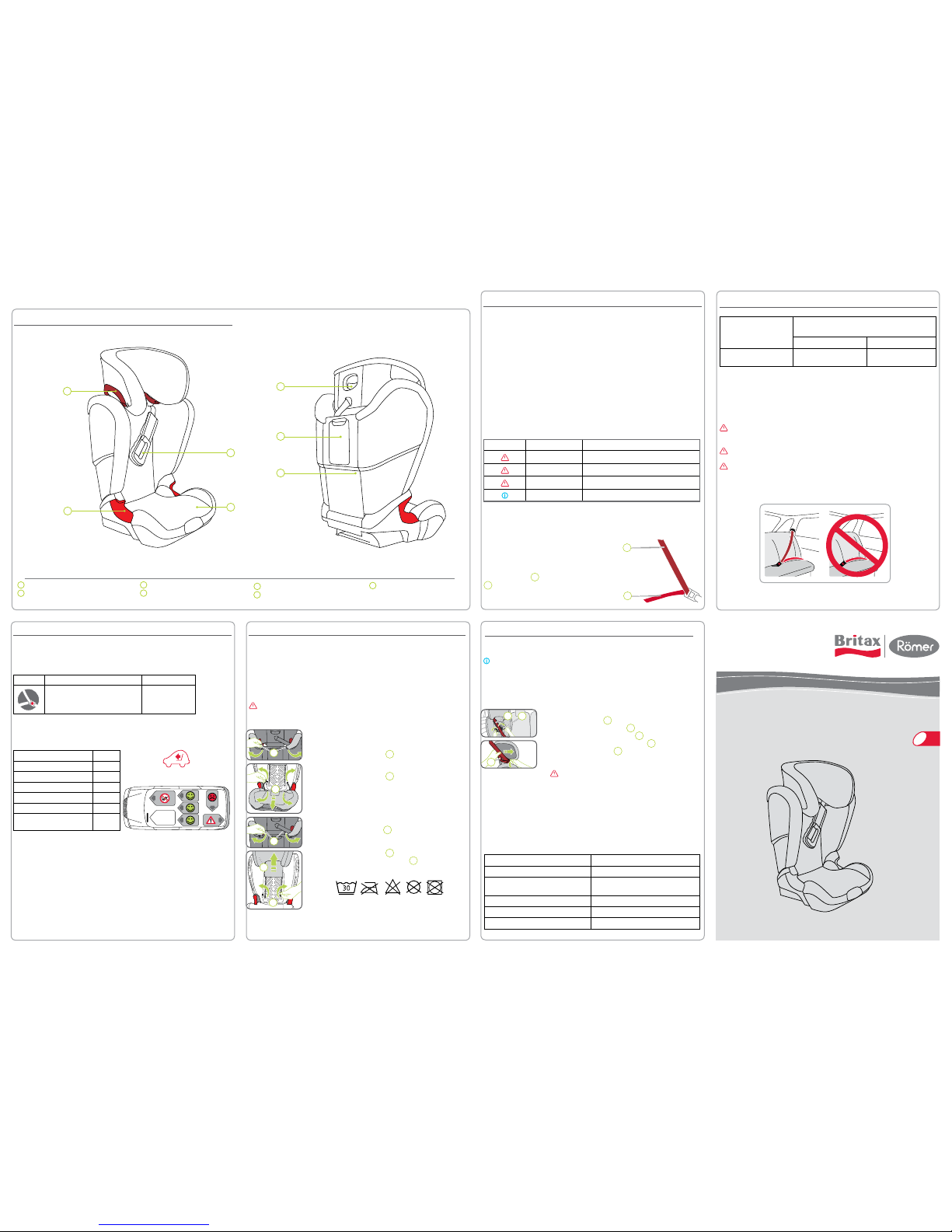 30

Britax

Römer