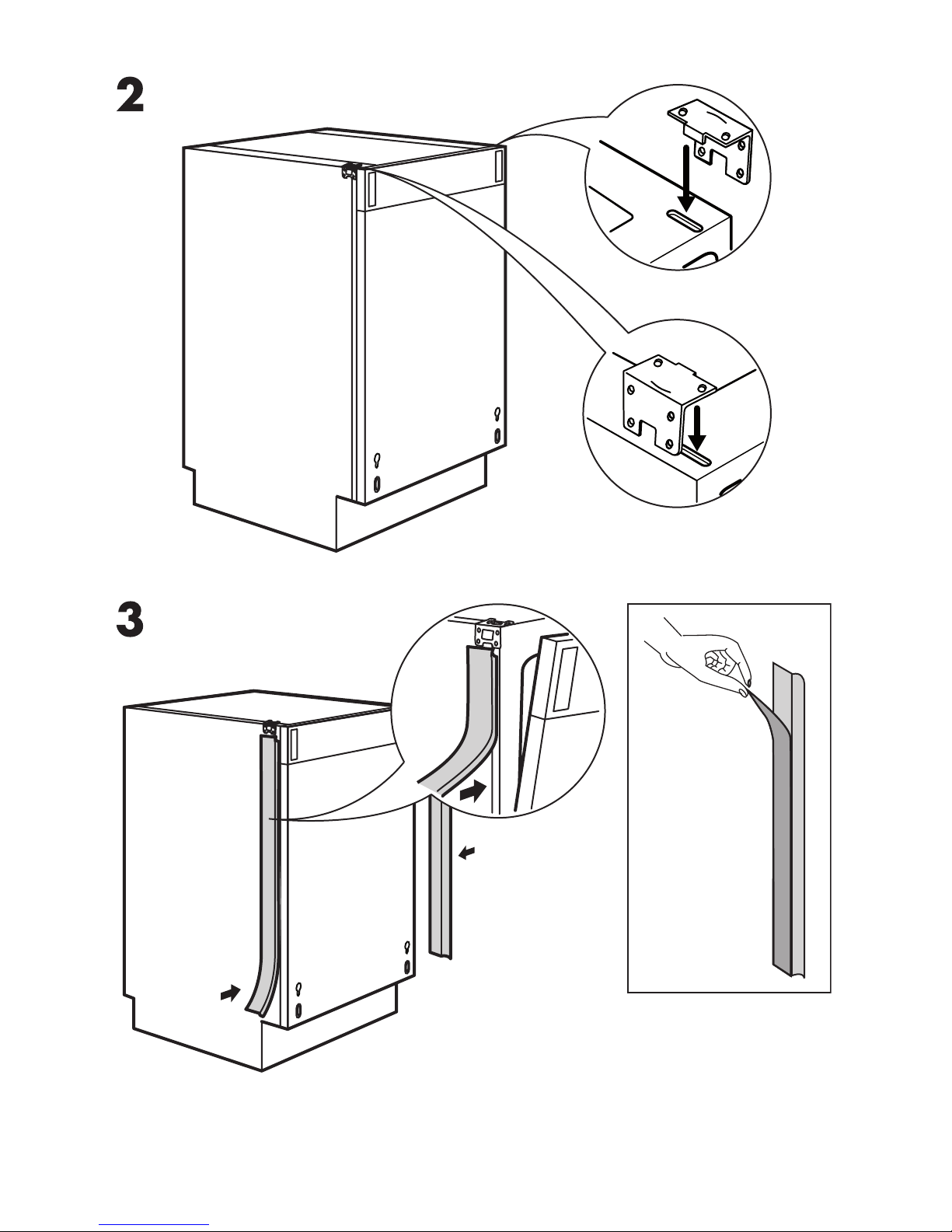 2

3