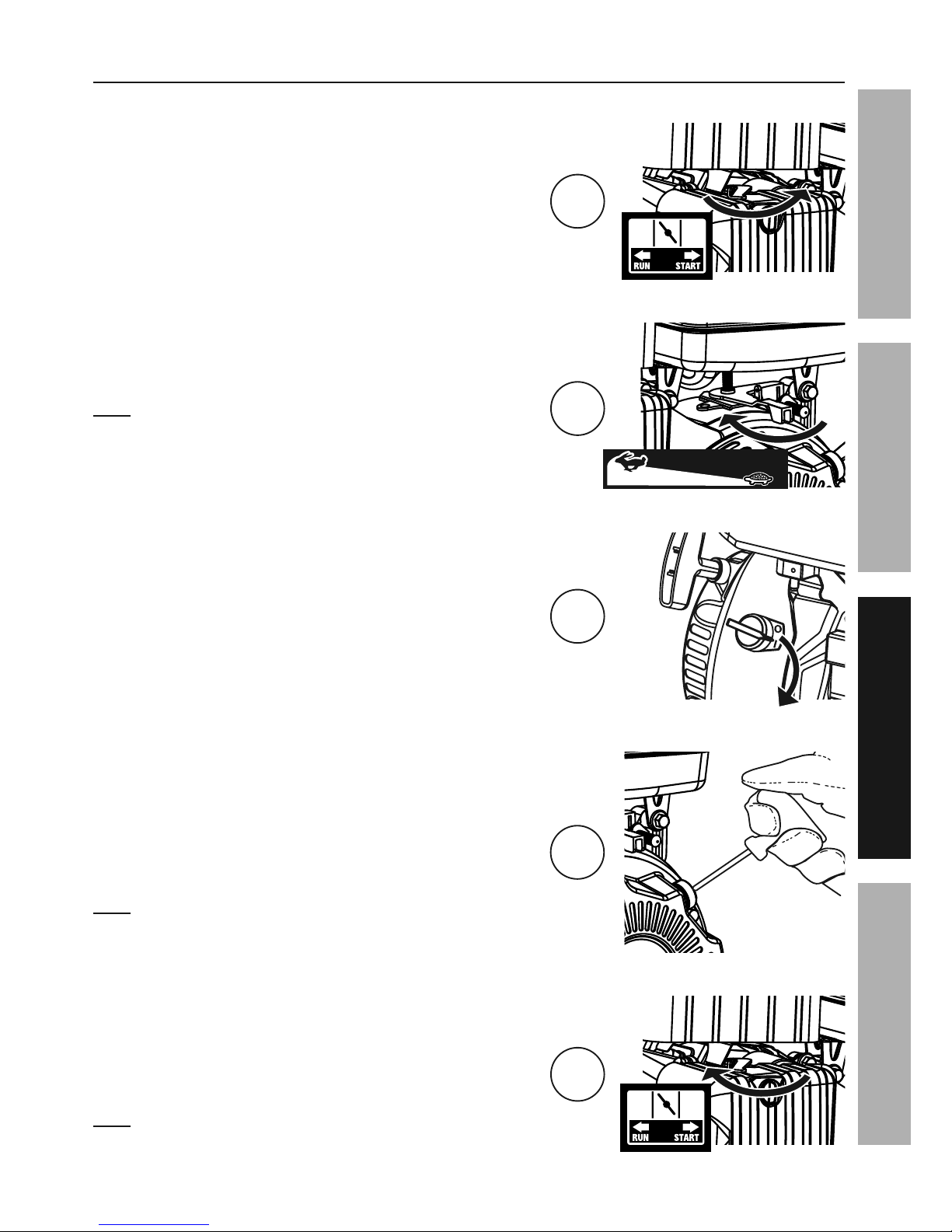 RUN START

RUN START